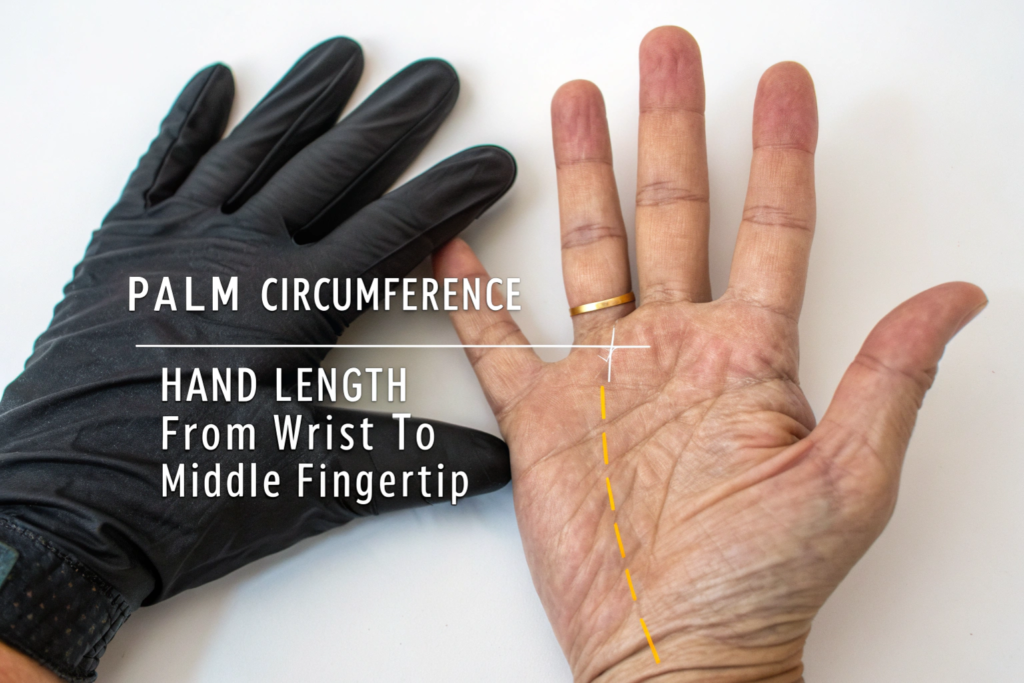 PALM CIRCUMFERENCE

HAND LENGTH
From Wrist To
Middle Fingertip