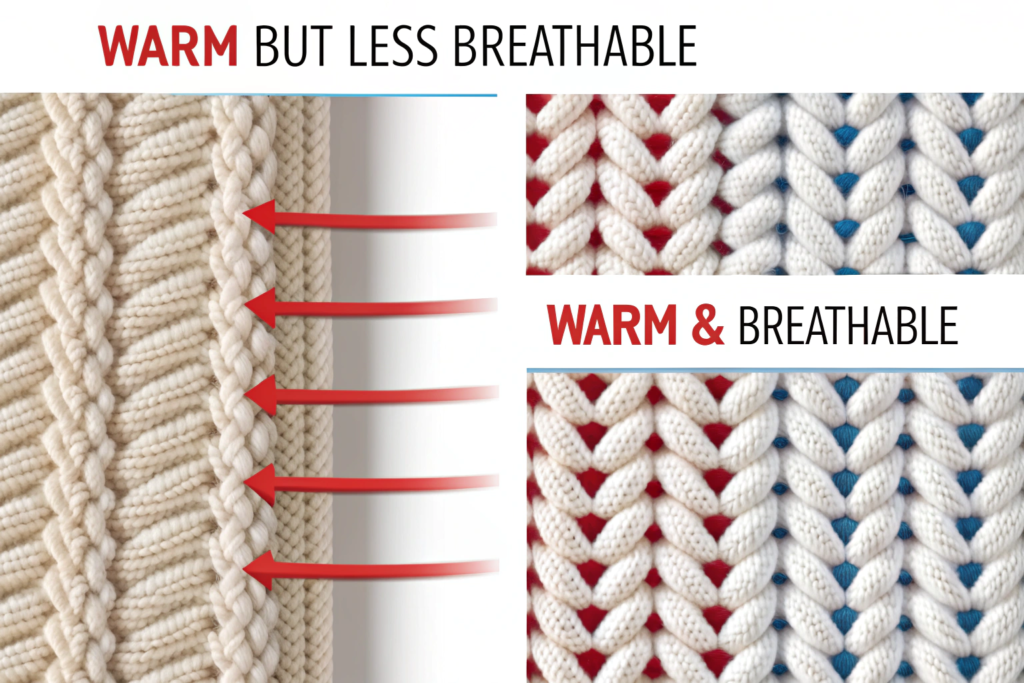 WARM BUT LESS BREATHABLE

WARM & BREATHABLE