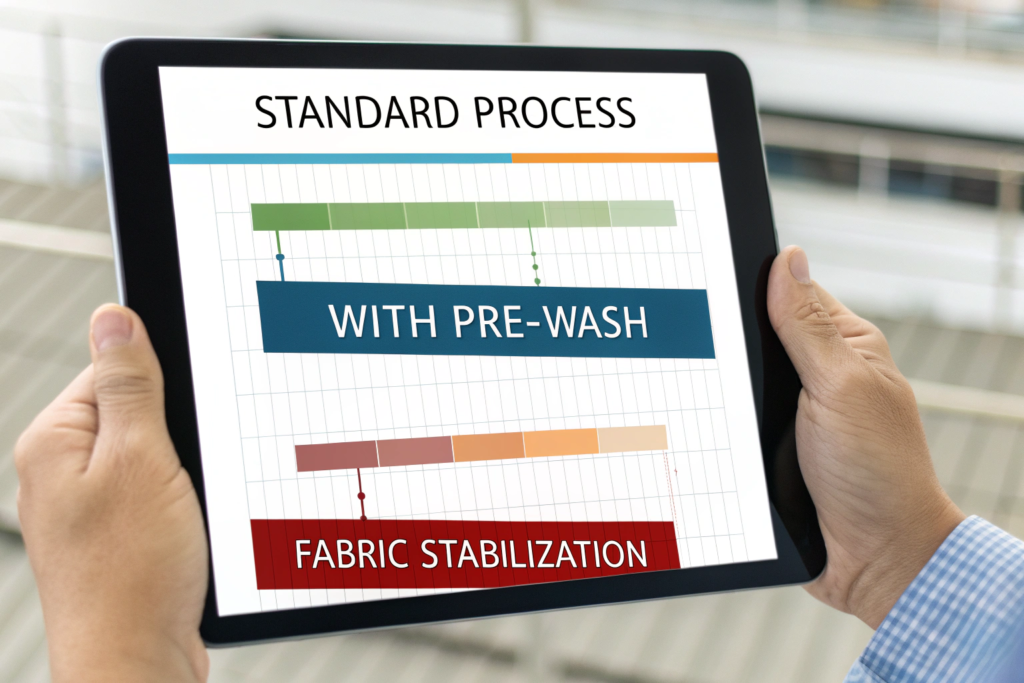 STANDARD PROCESS

WITH PRE-WASH

FABRIC STABILIZATION