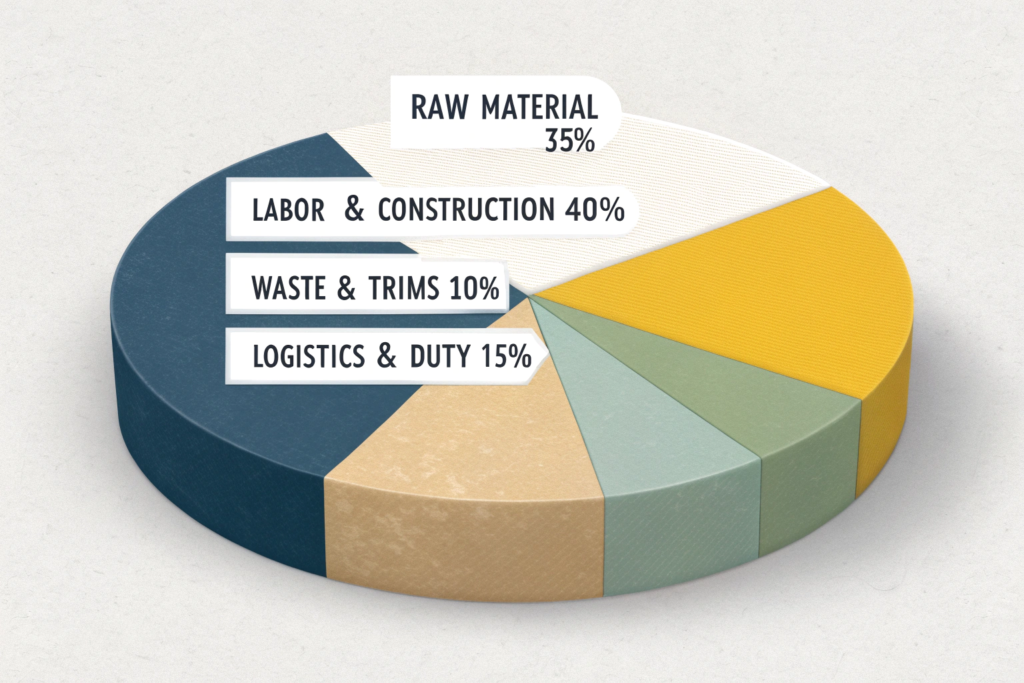 RAW MATERIAL
35%

LABOR & CONSTRUCTION 40%

WASTE & TRIMS 10%

LOGISTICS & DUTY 15%