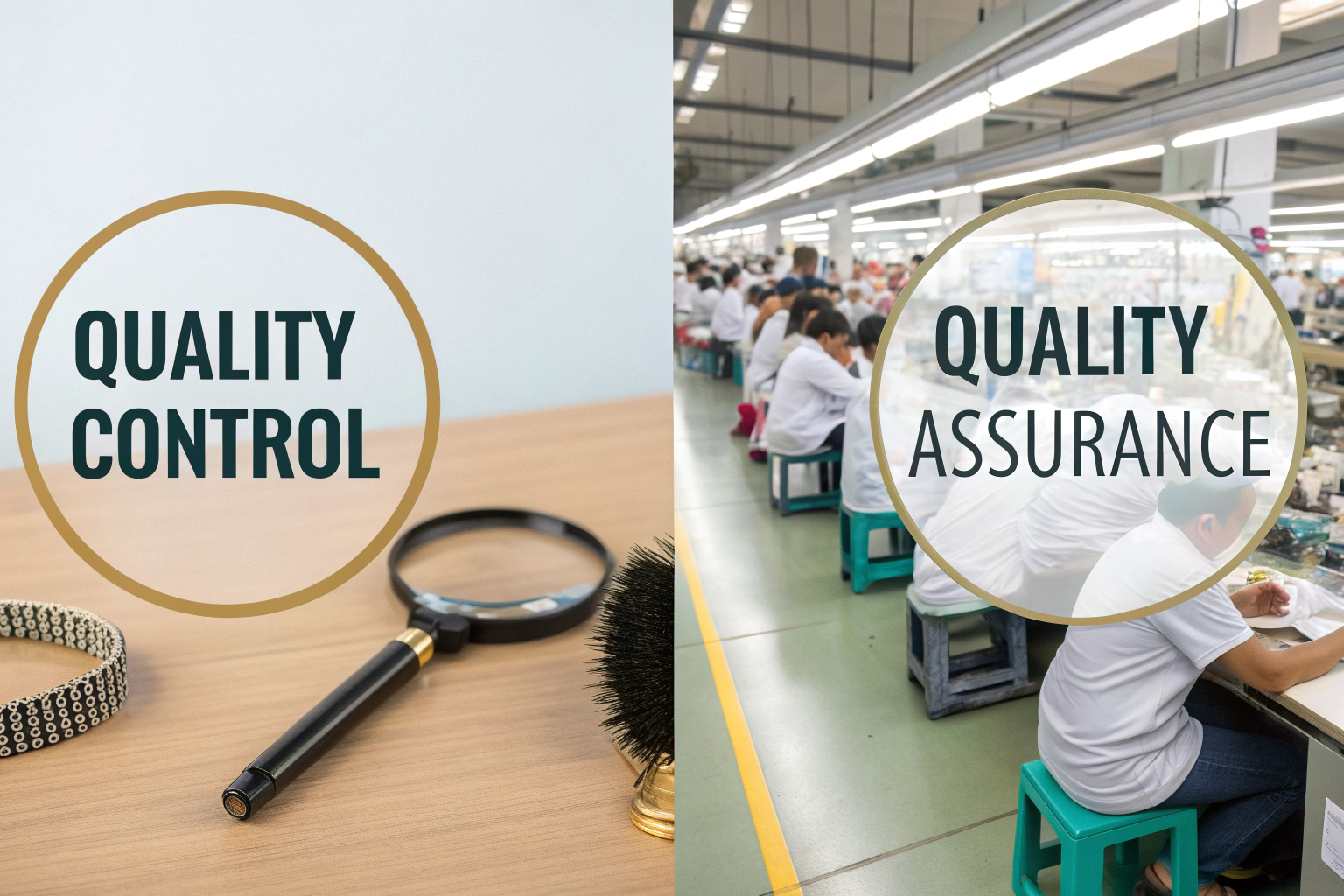 QUALITY
CONTROL

QUALITY
ASSURANCE