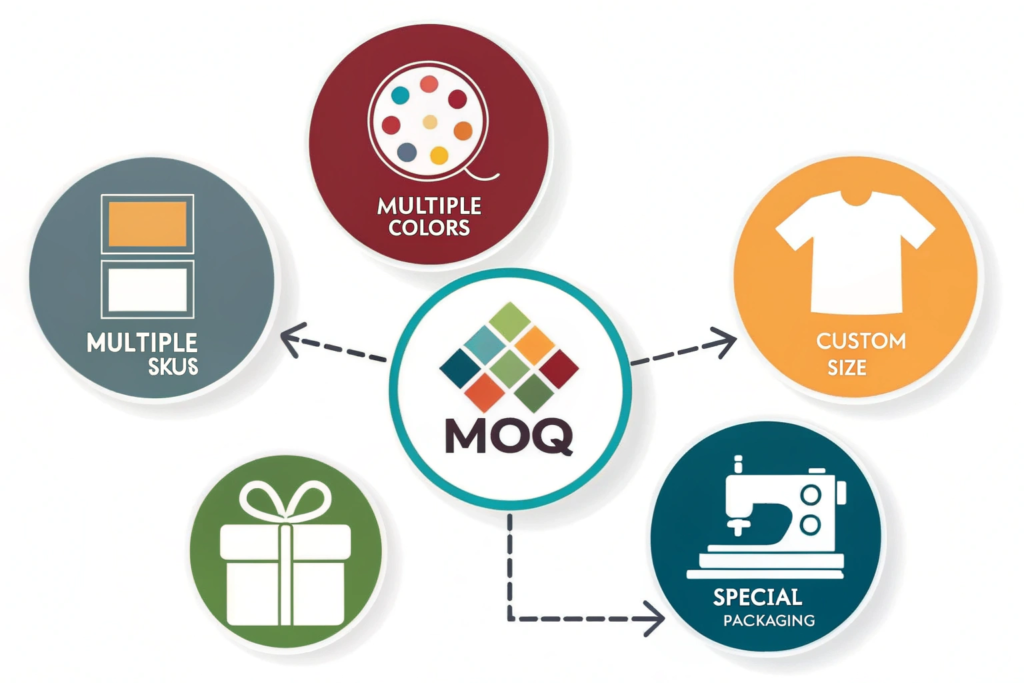 MULTIPLE COLORS

MULTIPLE SKUS

MOQ

CUSTOM SIZE

SPECIAL PACKAGING