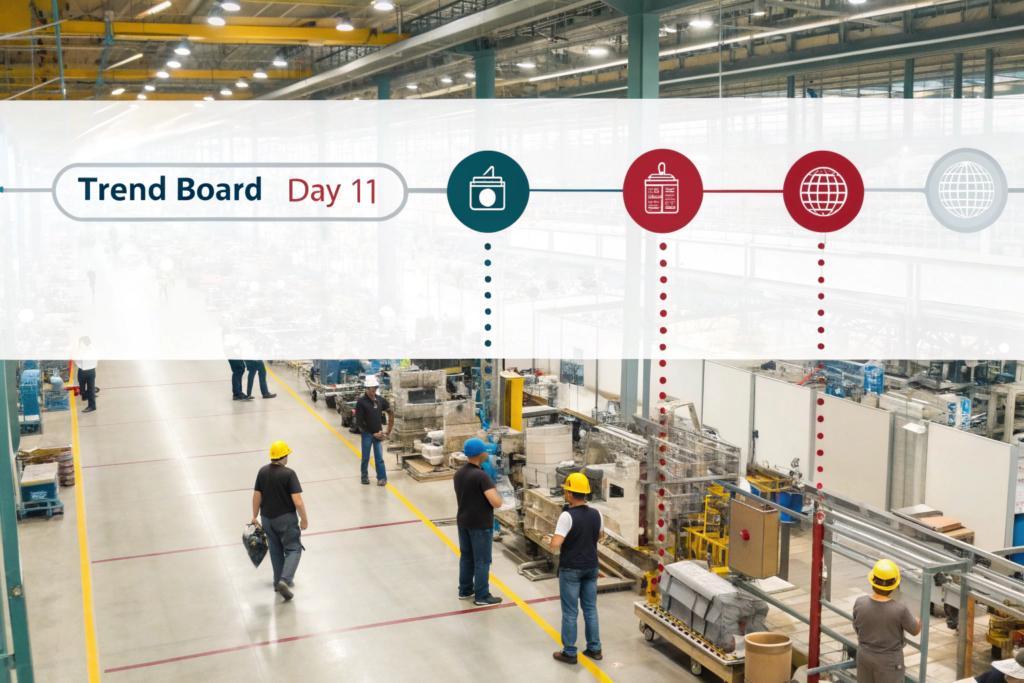 Trend Board Day 11