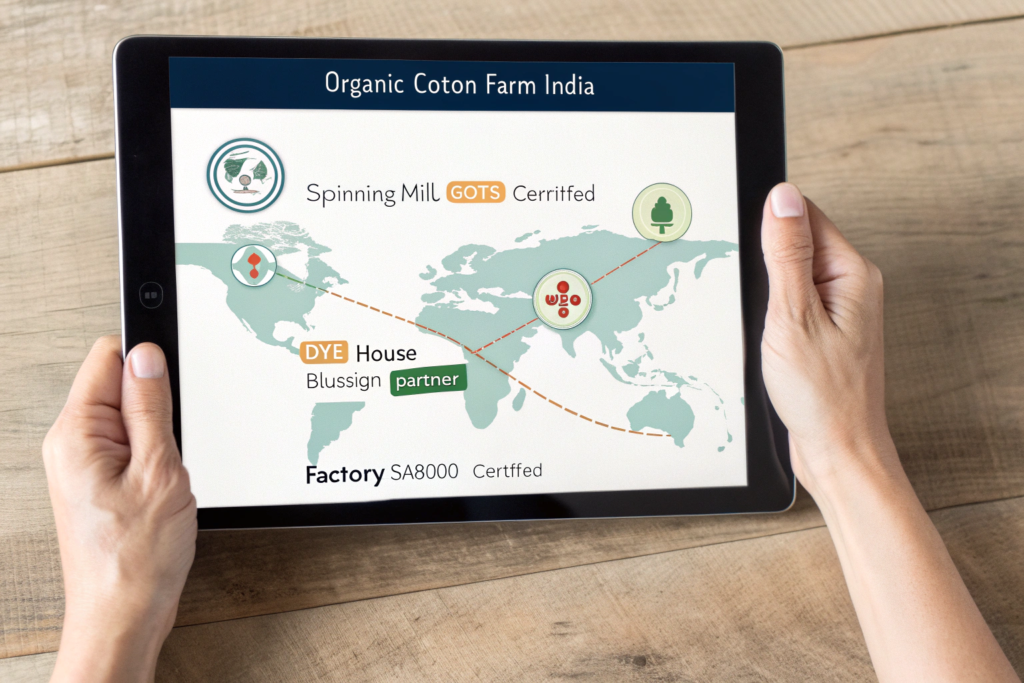 Organic Coton Farm India

Spinning Mill GOTS Cerritfed

DYE House

Blussign partner

Factory SA8000 Certffed