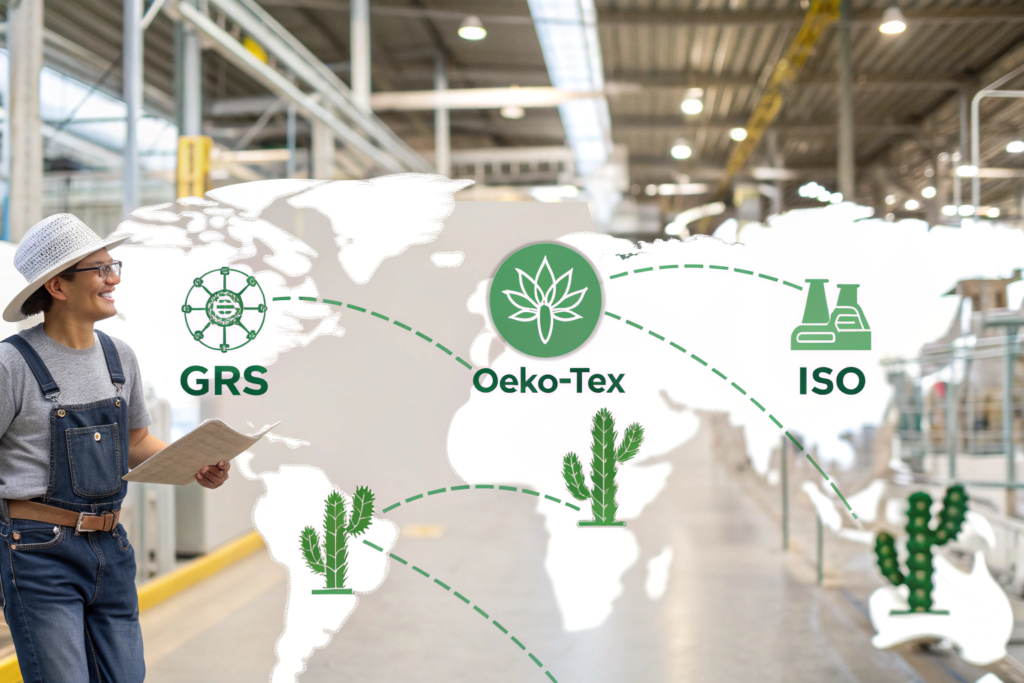 GRS

Oeko-Tex

ISO