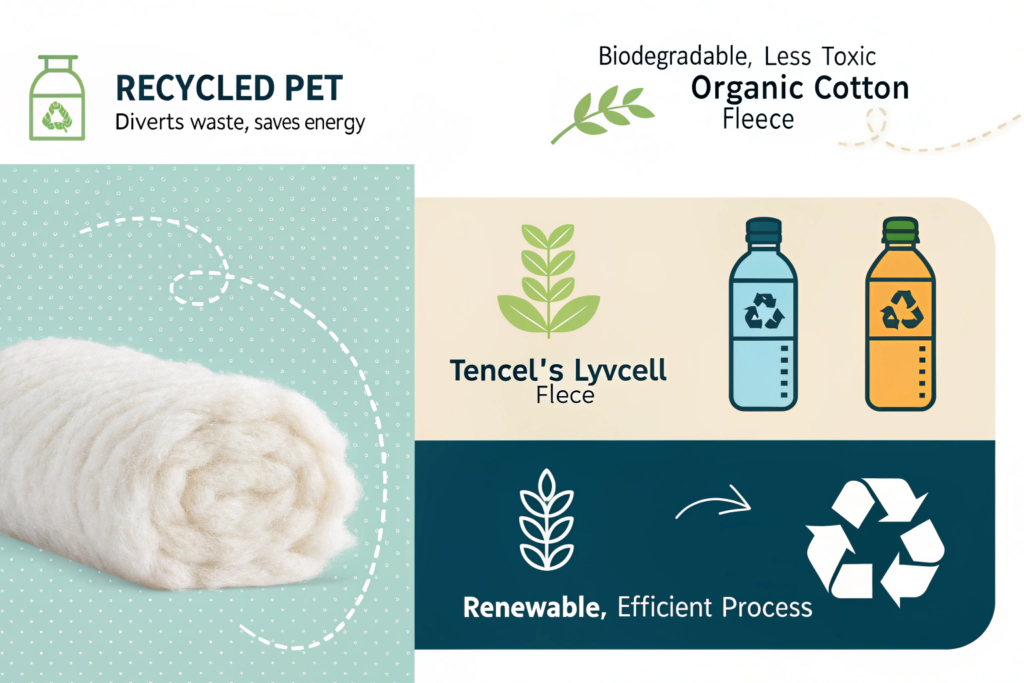 RECYCLED PET
Diverts waste, saves energy

Biodegradable, Less Toxic
Organic Cotton
Fleece

Tencel's Lyvcell
Flece

Renewable, Efficient Process