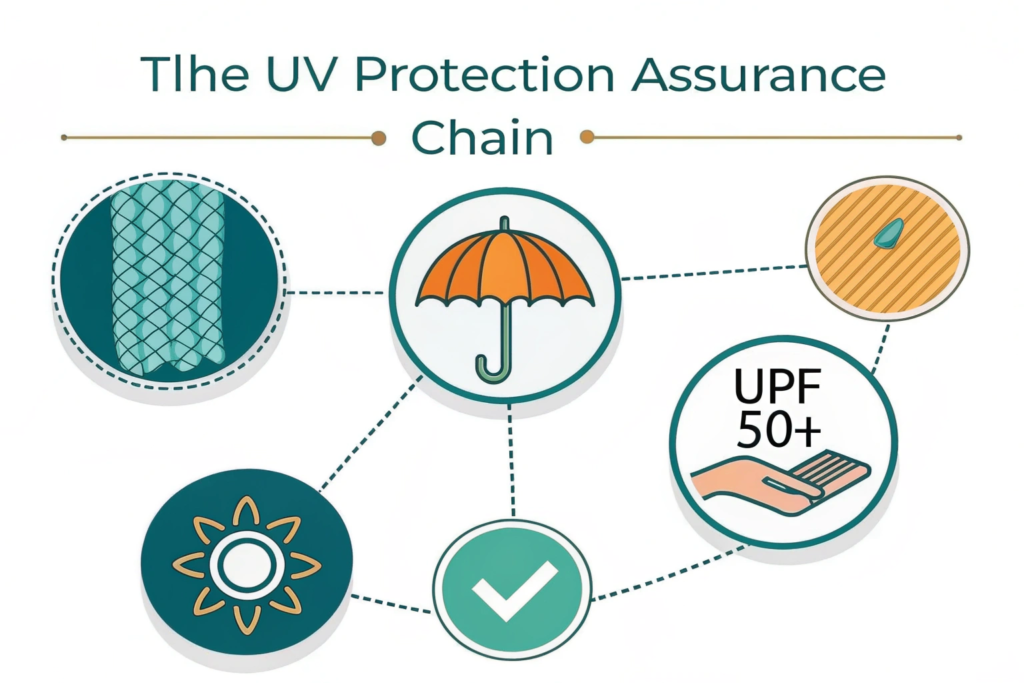 Tlhe UV Protection Assurance Chain

UPF 50+