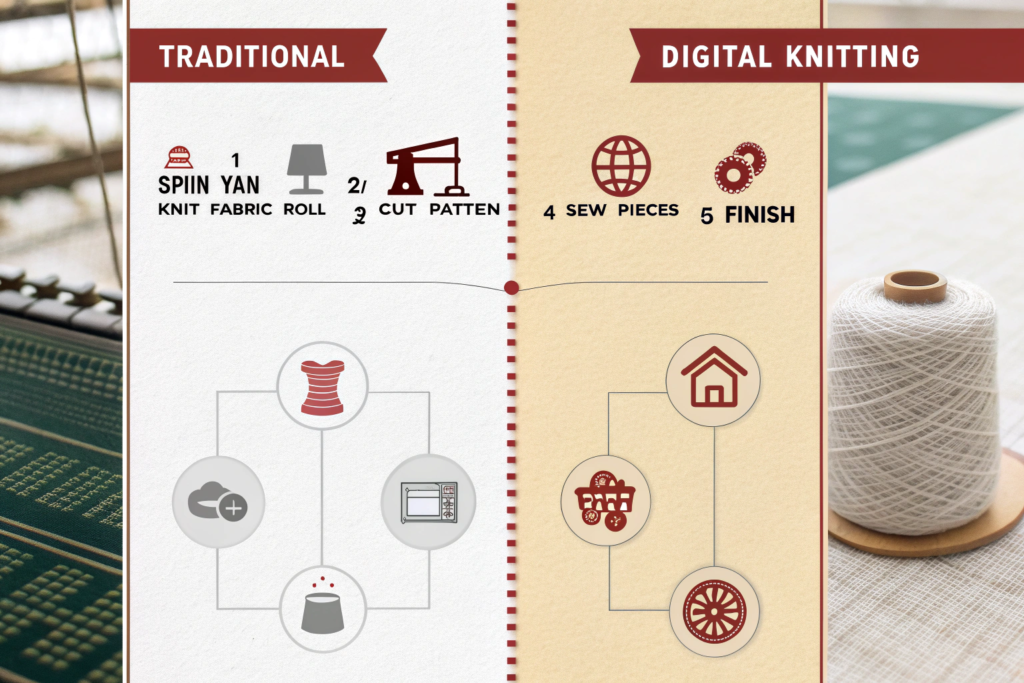 TRADITIONAL

DIGITAL KNITTING

1
SPIIN YAN

KNIT FABRIC ROLL

2/
3 CUT PATTEN

4 SEW PIECES

5 FINISH