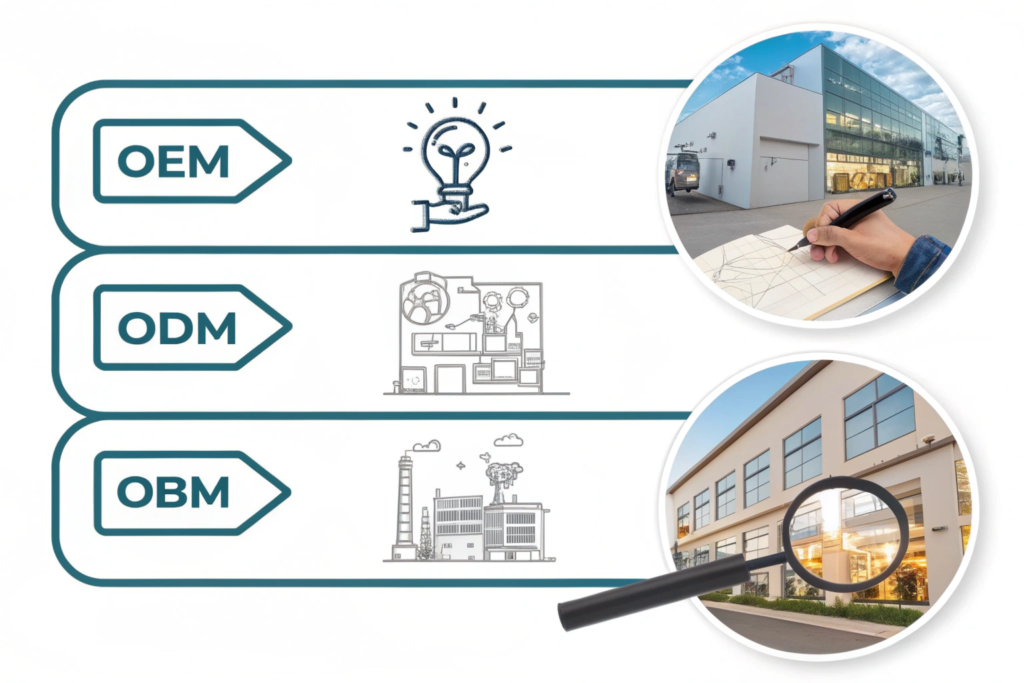 OEM

ODM

OBM