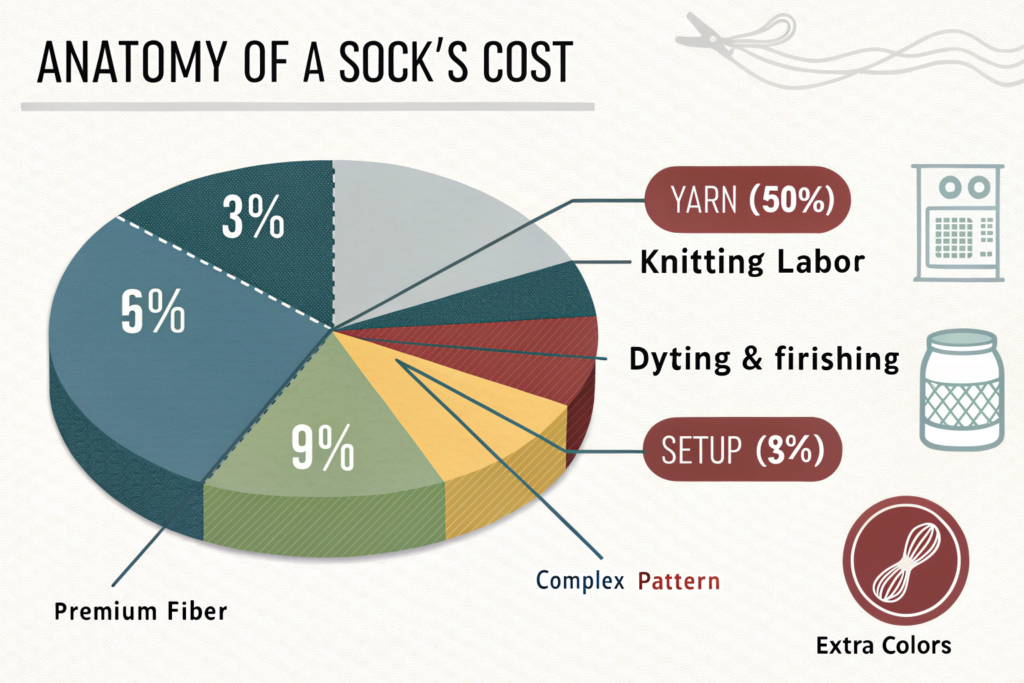 ANATOMY OF A SOCK'S COST

3%

6%

9%

YARN (50%)

Knitting Labor

Dyting & firishing

SETUP (3%)

Complex Pattern

Premium Fiber

Extra Colors