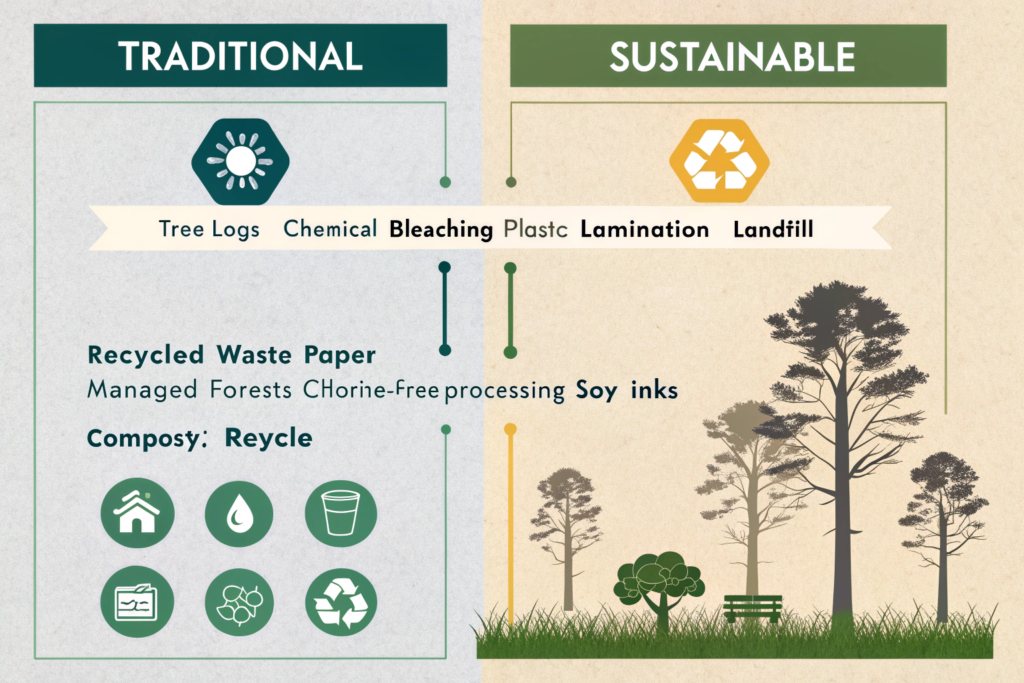 TRADITIONAL

SUSTAINABLE

Tree Logs Chemical Bleaching Plastc Lamination Landfill

Recycled Waste Paper

Managed Forests CHorine-Free processing Soy inks

Composy: Reycle