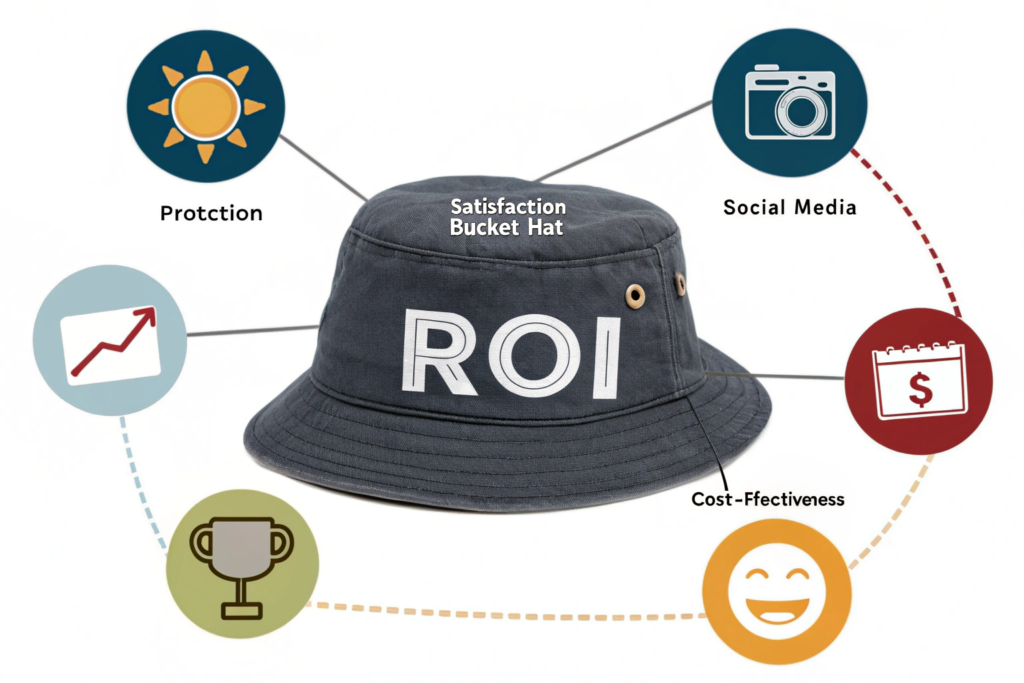 Protction

Satisfaction Bucket Hat

Social Media

ROI

$

Cost-Ffectiveness