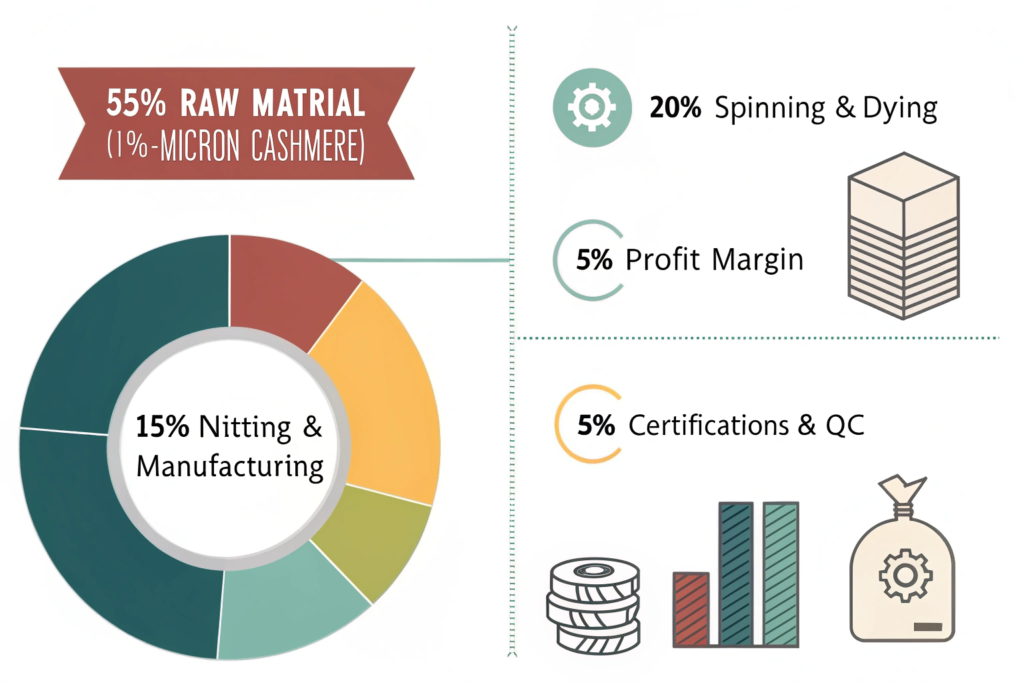 55% RAW MATRIAL
(1%-MICRON CASHMERE)

15% Nitting & Manufacturing

20% Spinning & Dying

5% Profit Margin

5% Certifications & QC