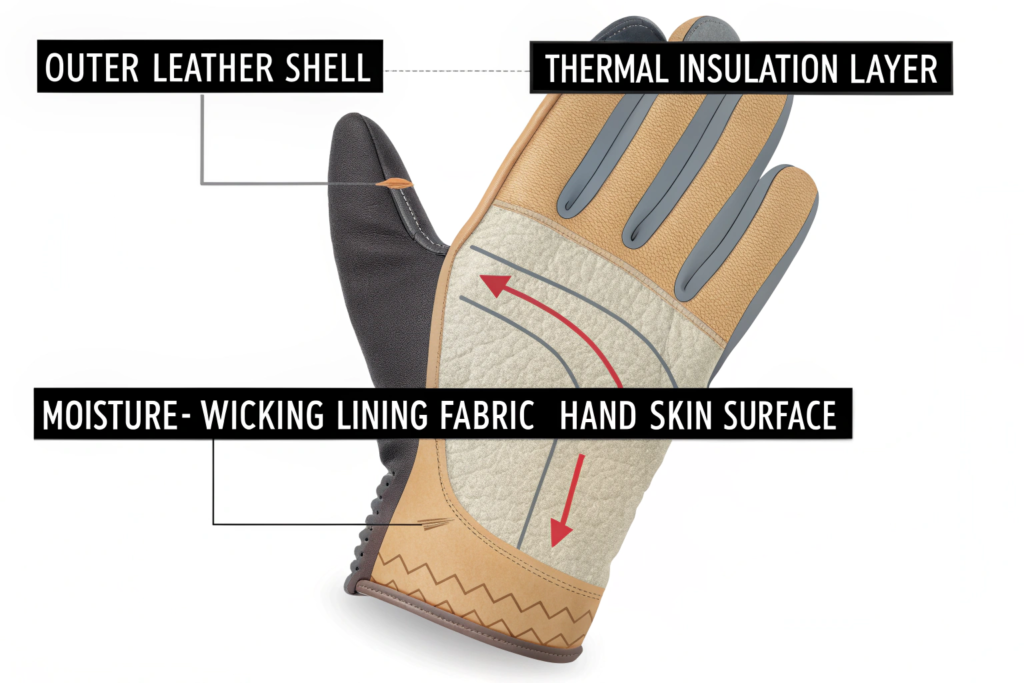 OUTER LEATHER SHELL

THERMAL INSULATION LAYER

MOISTURE- WICKING LINING FABRIC

HAND SKIN SURFACE