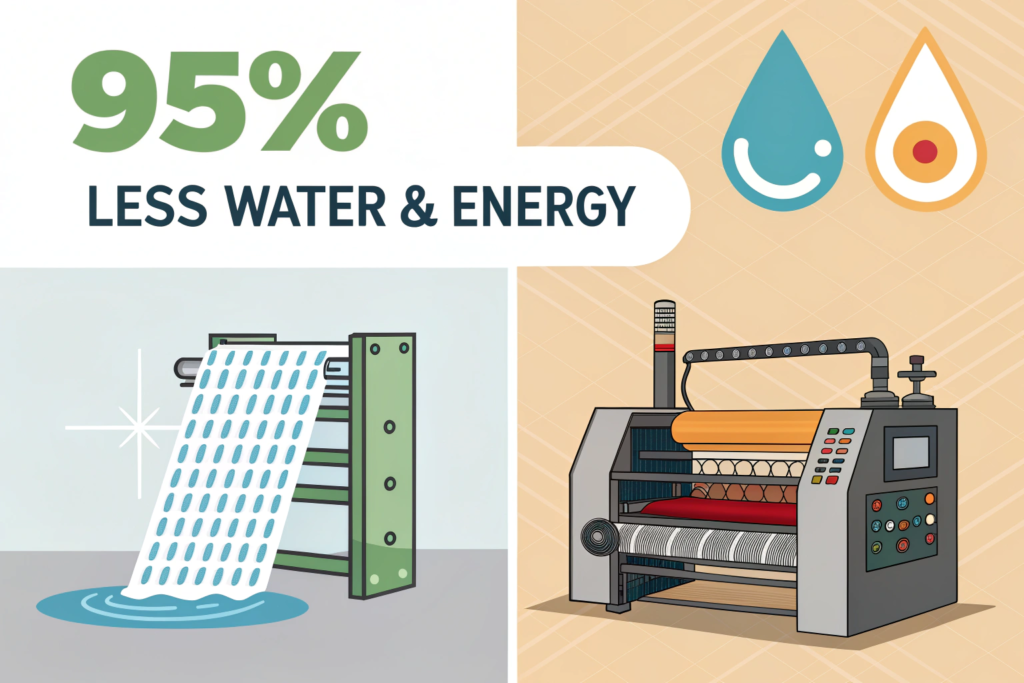 95%
LESS WATER & ENERGY