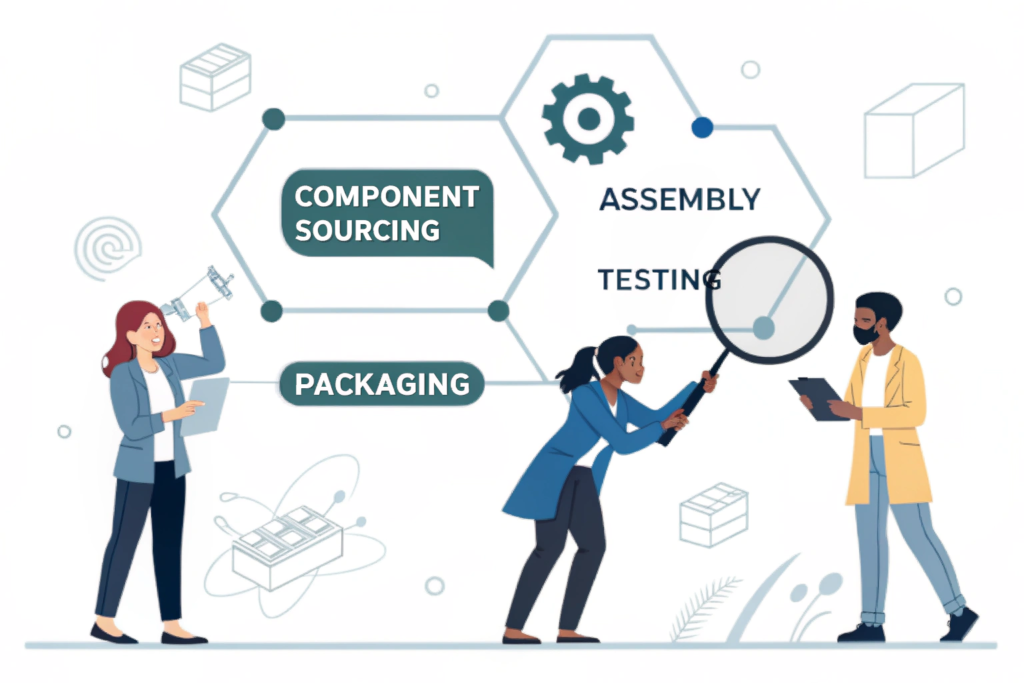 COMPONENT SOURCING

ASSEMBLY

TESTING

PACKAGING