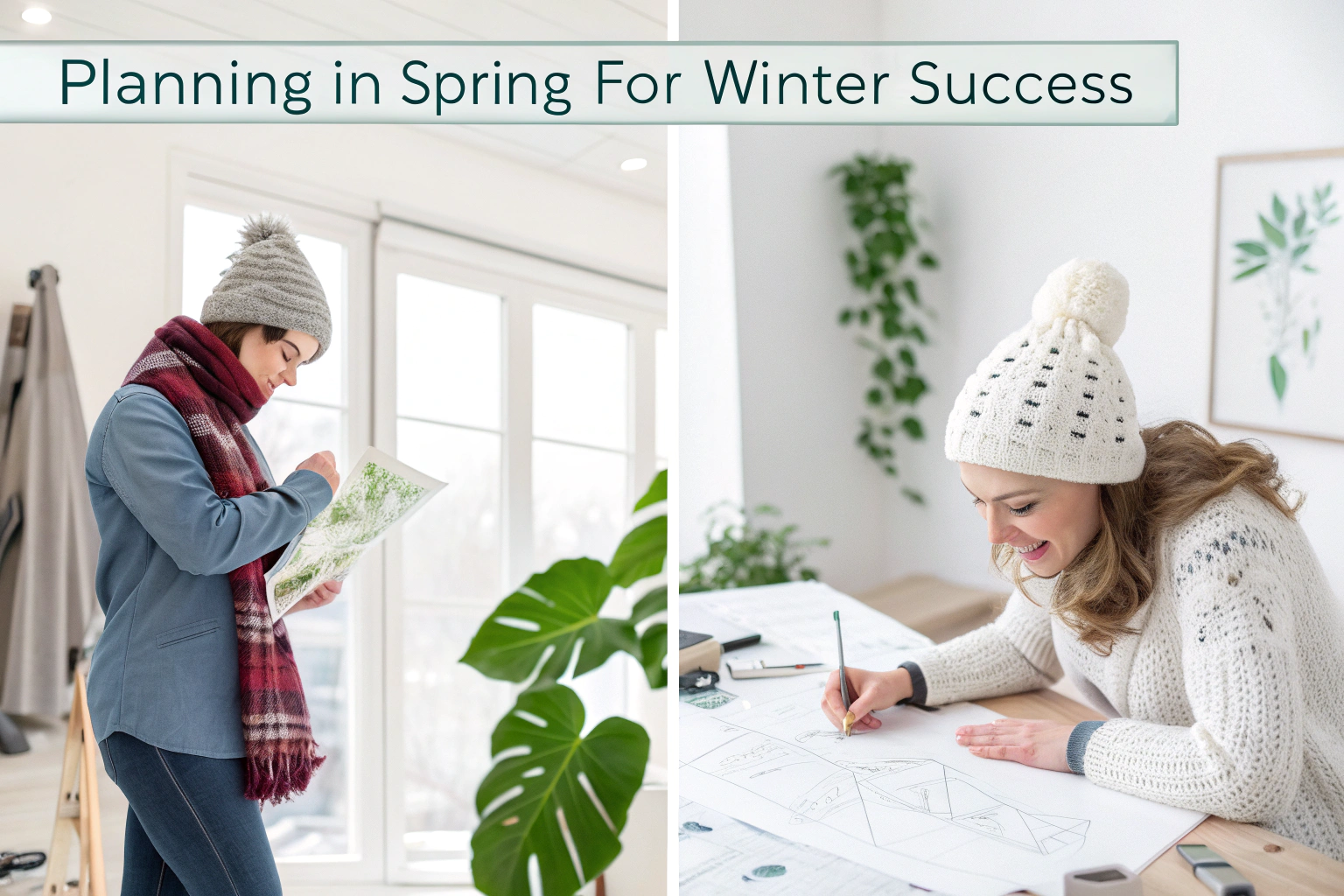 Planning in Spring For Winter Success