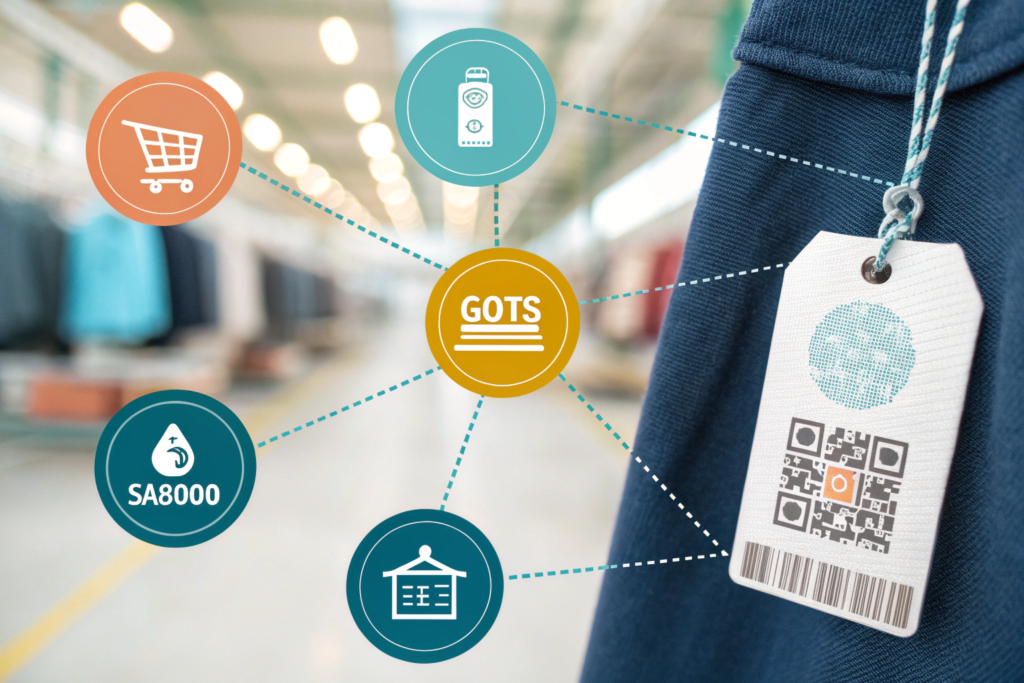 GOTS

SA8000