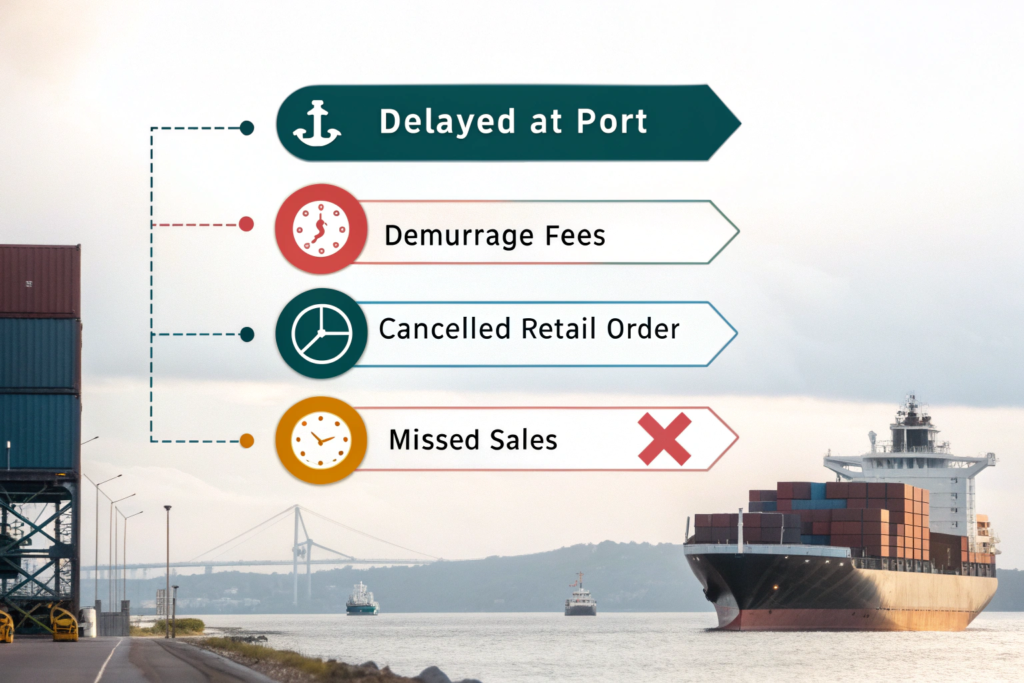 Delayed at Port

Demurrage Fees

Cancelled Retail Order

Missed Sales