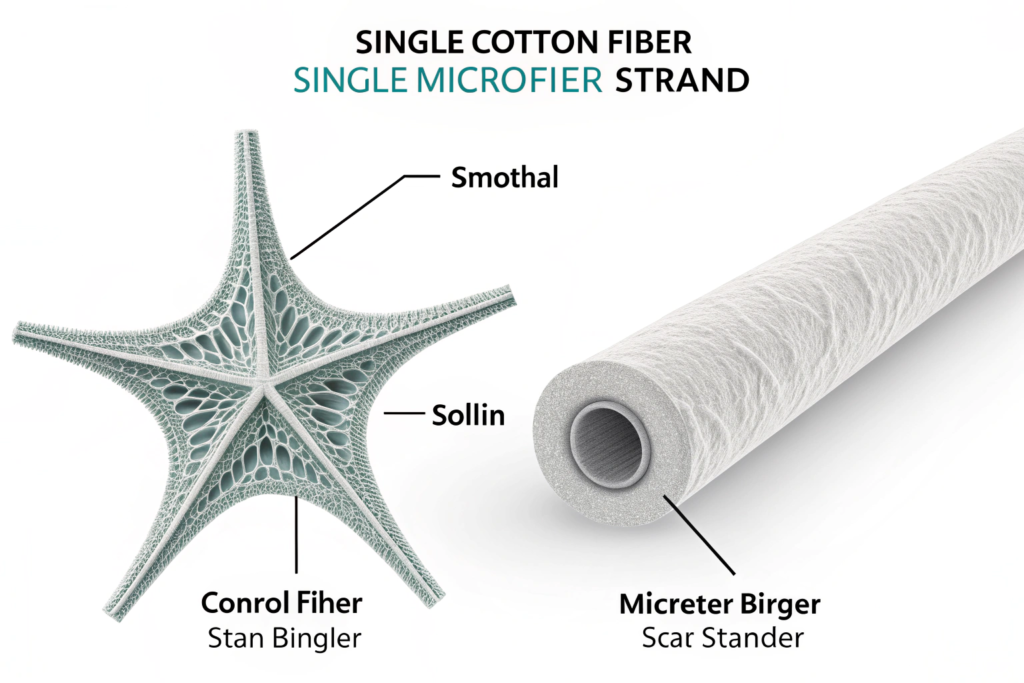 SINGLE COTTON FIBER
SINGLE MICROFIER STRAND

Smothal

Sollin

Conrol Fiher
Stan Bingler

Micreter Birger
Scar Stander