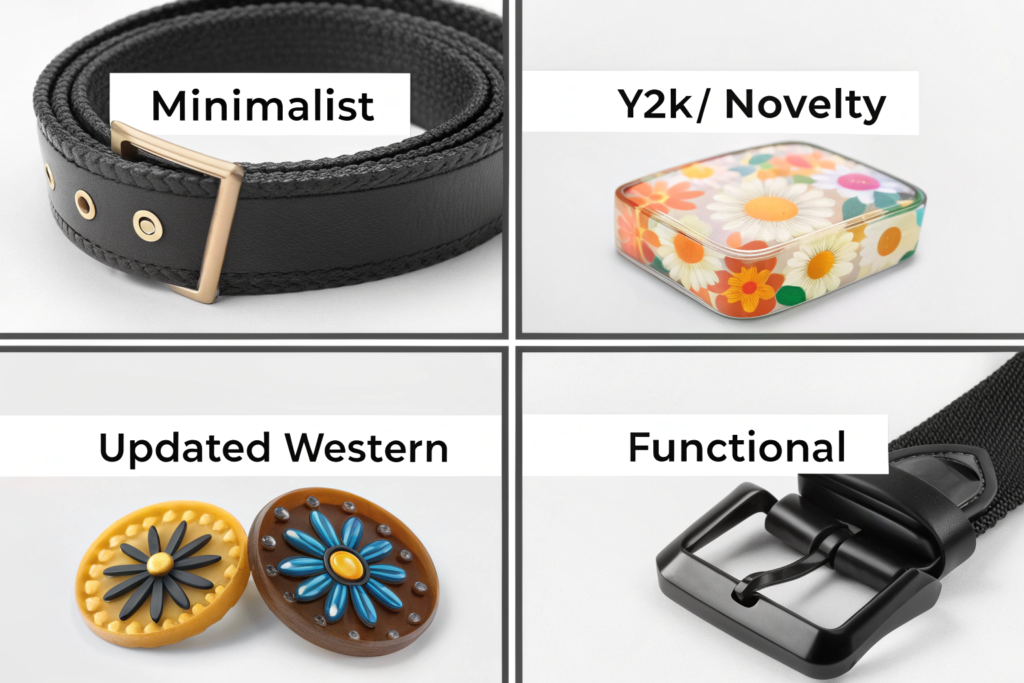 Minimalist

Y2k/ Novelty

Updated Western

Functional