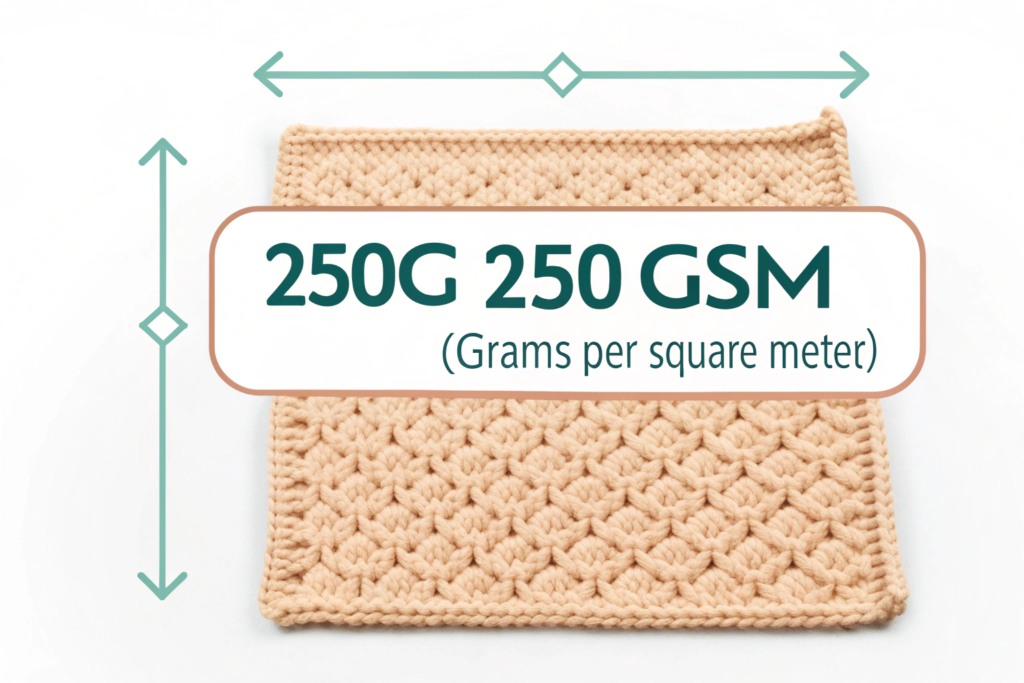 250G 250 GSM
(Grams per square meter)