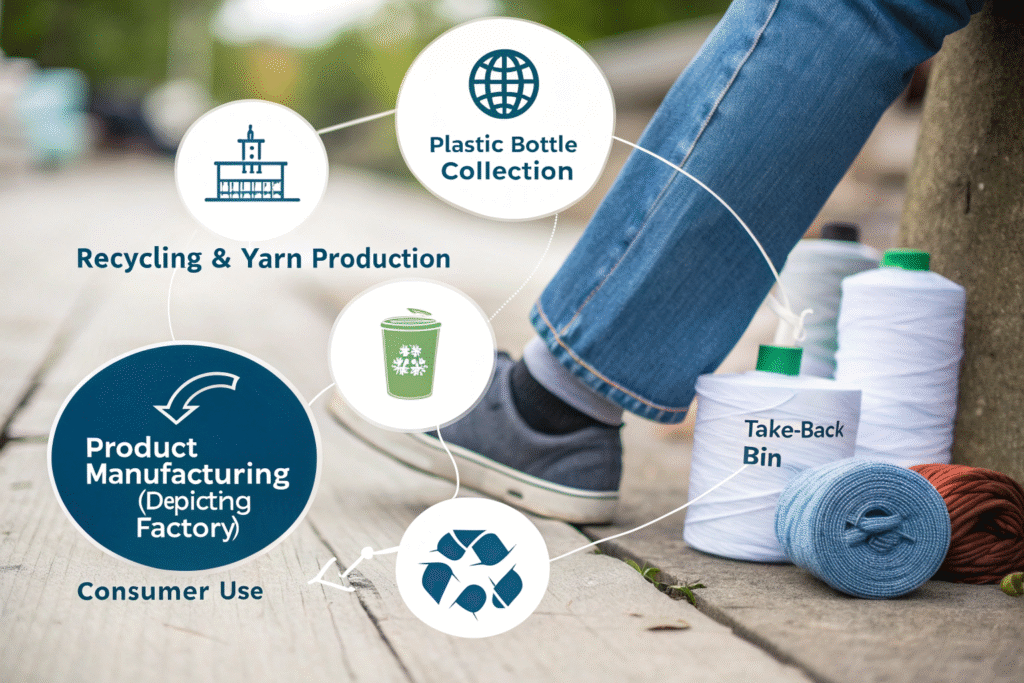 Plastic Bottle Collection

Recycling & Yarn Production

Product Manufacturing (Depicting Factory)

Take-Back Bin

Consumer Use