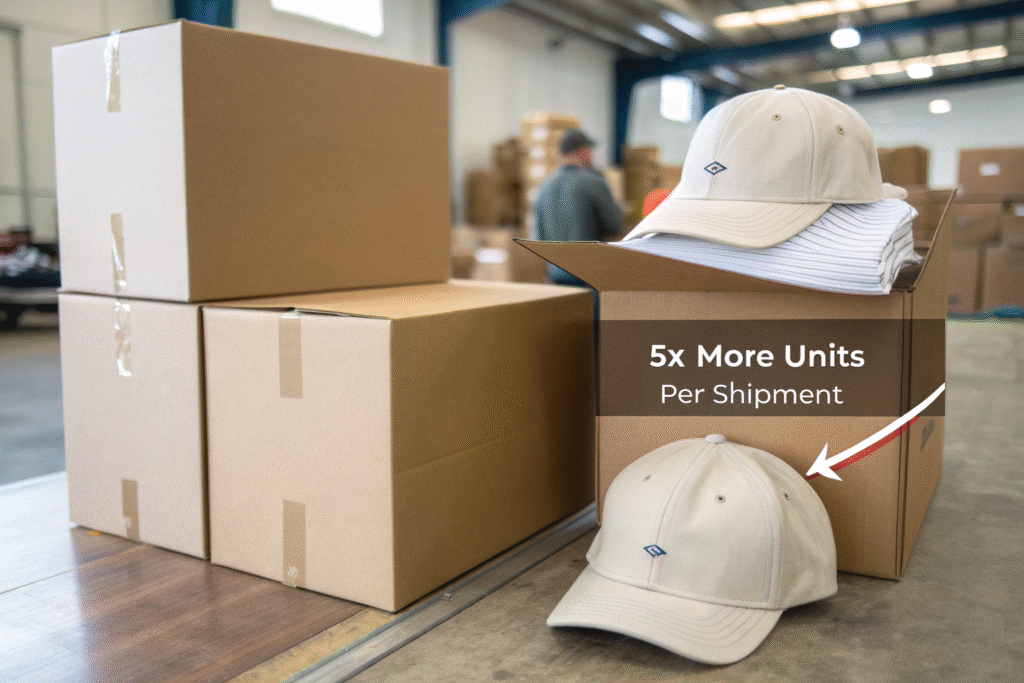 5x More Units
Per Shipment