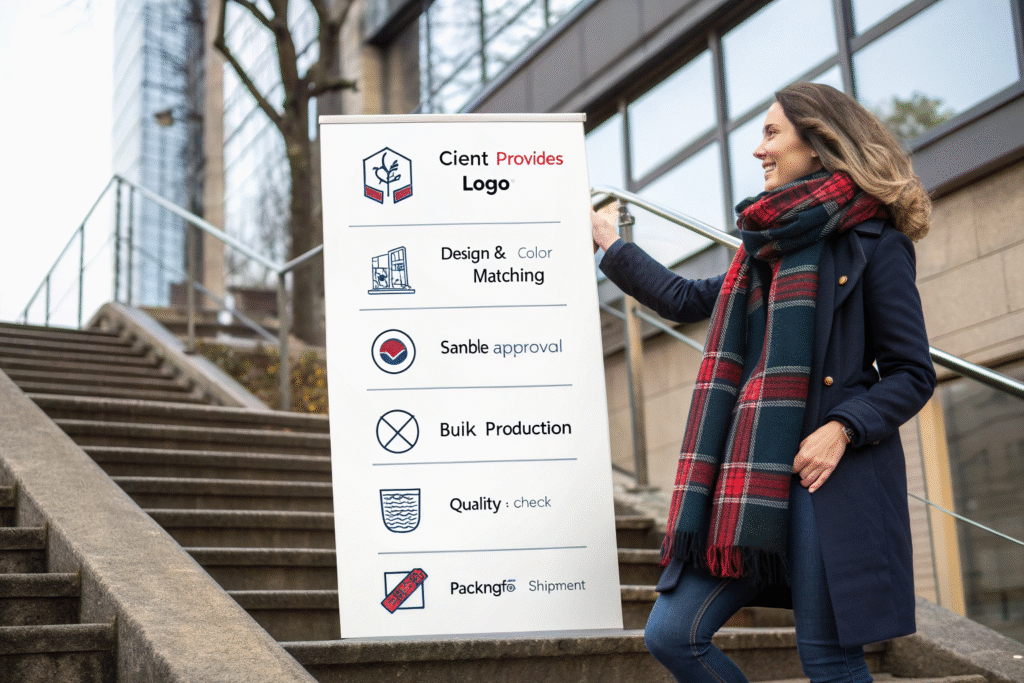 Cient Provides Logo

Design & Color Matching

Sanble approval

Buik Production

Quality : check

Packngfo Shipment