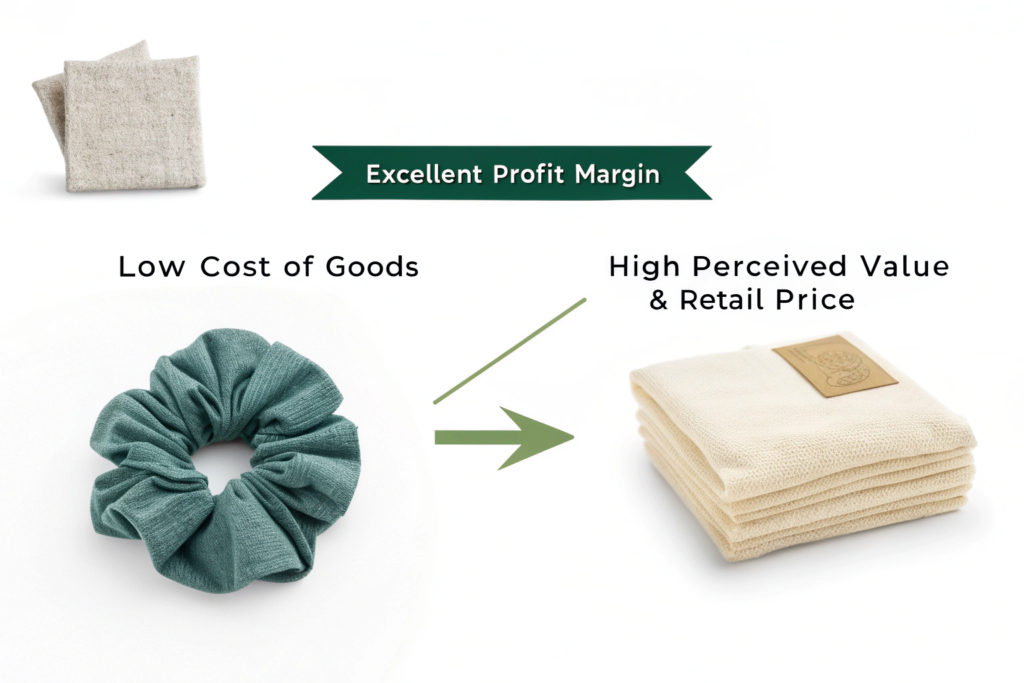 Excellent Profit Margin

Low Cost of Goods

High Perceived Value
& Retail Price