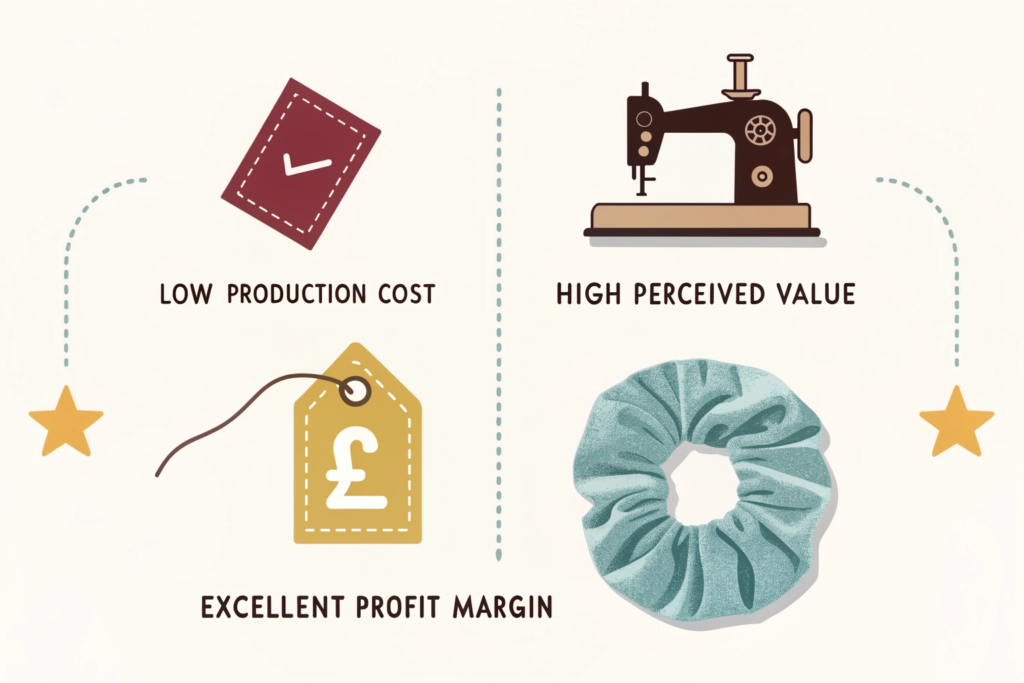 LOW PRODUCTION COST

HIGH PERCEIVED VALUE

£

EXCELLENT PROFIT MARGIN