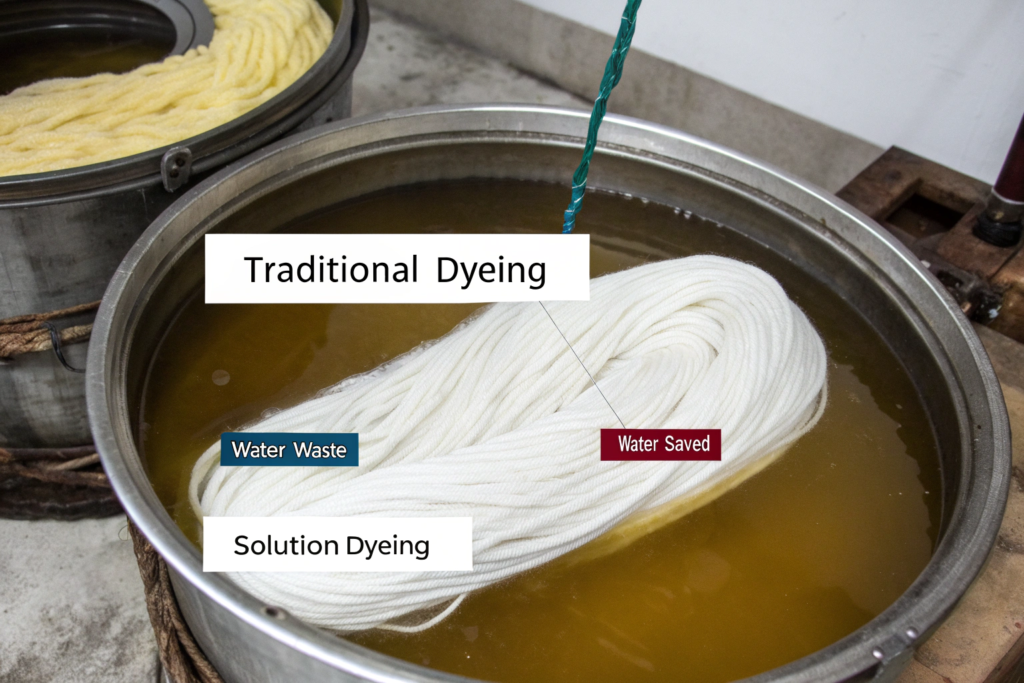 Traditional Dyeing

Water Waste

Water Saved

Solution Dyeing