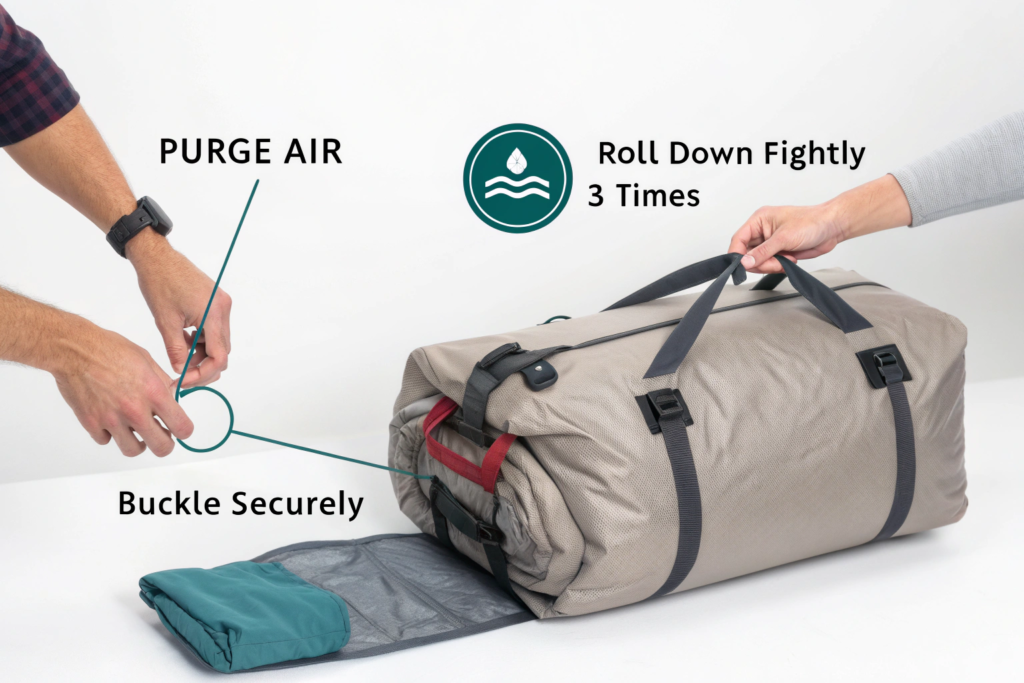 PURGE AIR

Roll Down Fightly
3 Times

Buckle Securely