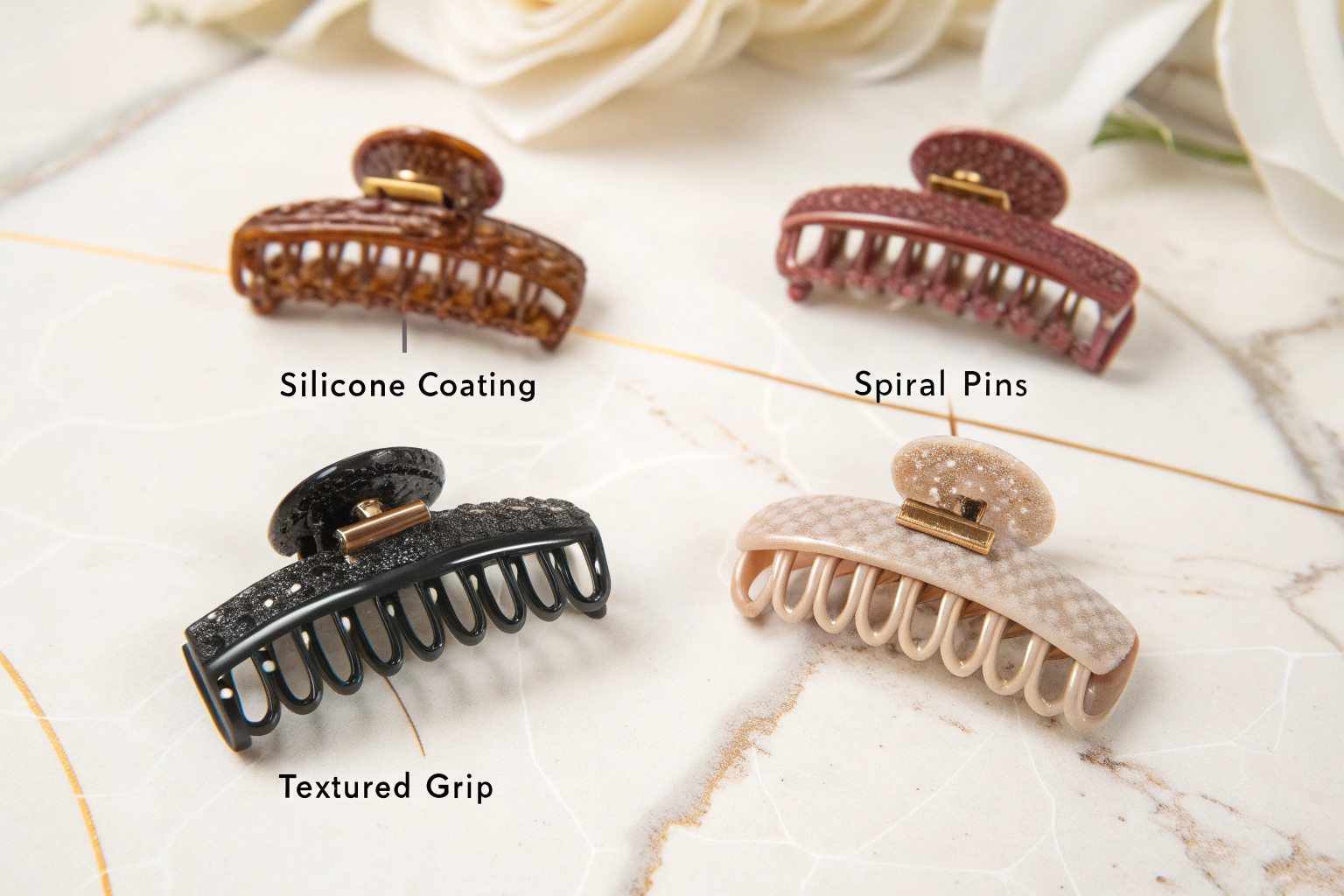 Silicone Coating

Spiral Pins

Textured Grip