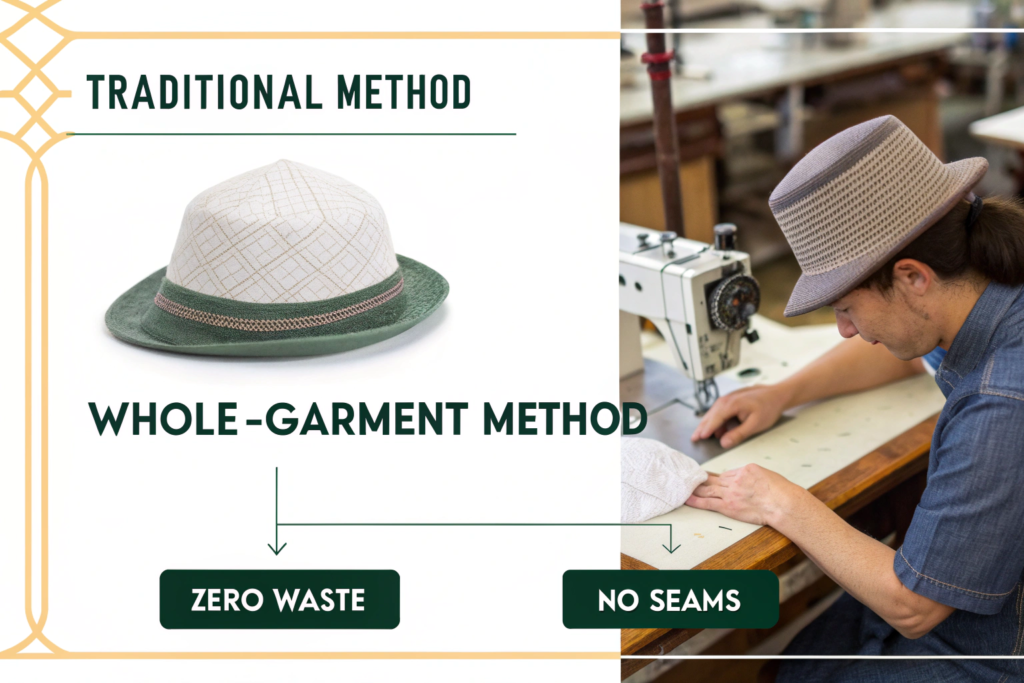 TRADITIONAL METHOD

WHOLE-GARMENT METHOD

ZERO WASTE

NO SEAMS