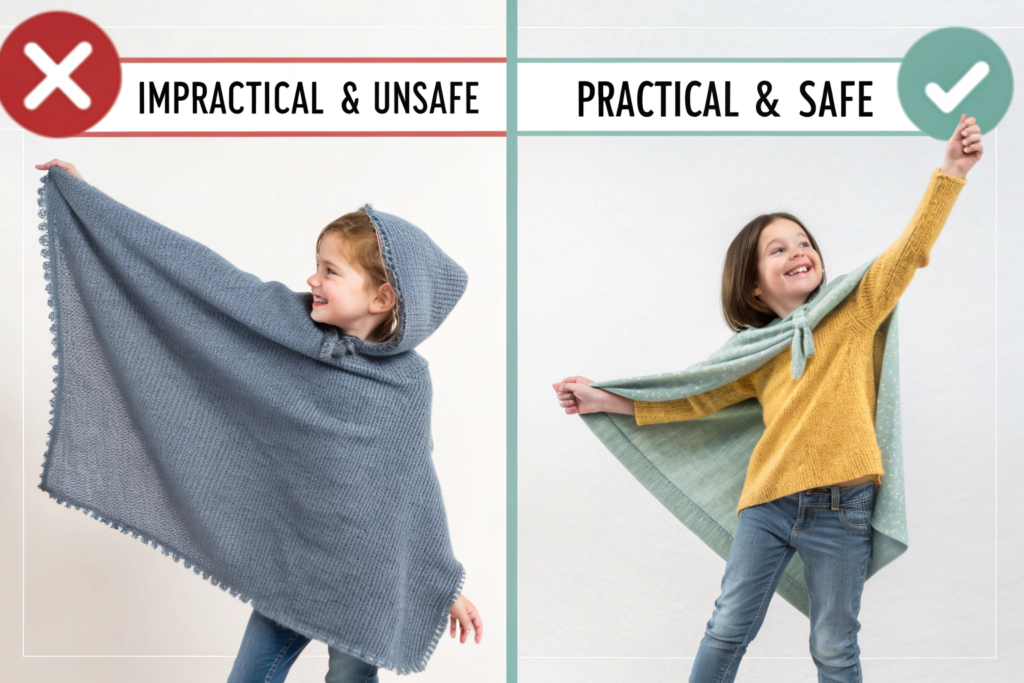 IMPRACTICAL & UNSAFE

PRACTICAL & SAFE