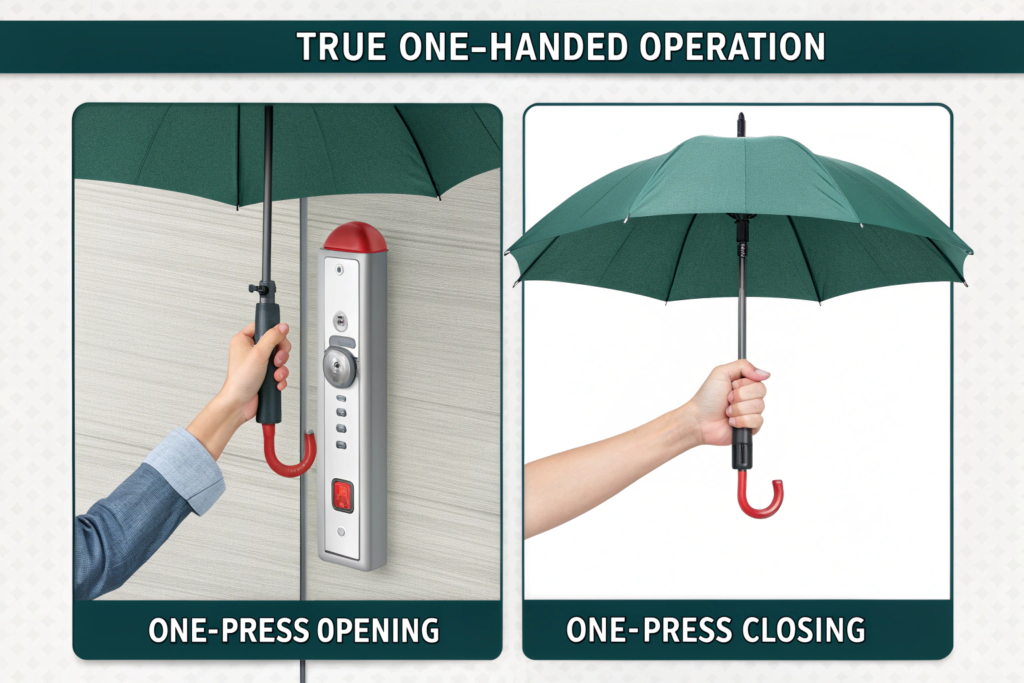 TRUE ONE-HANDED OPERATION

ONE-PRESS OPENING

ONE-PRESS CLOSING