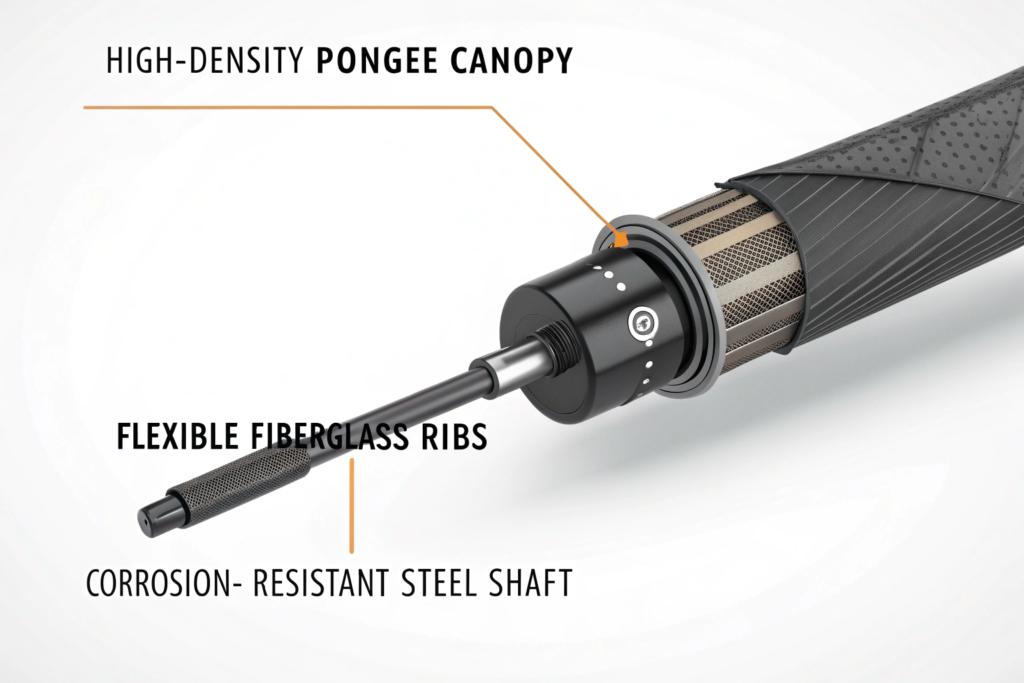 HIGH-DENSITY PONGEE CANOPY

FLEXIBLE FIBERGLASS RIBS

CORROSION- RESISTANT STEEL SHAFT