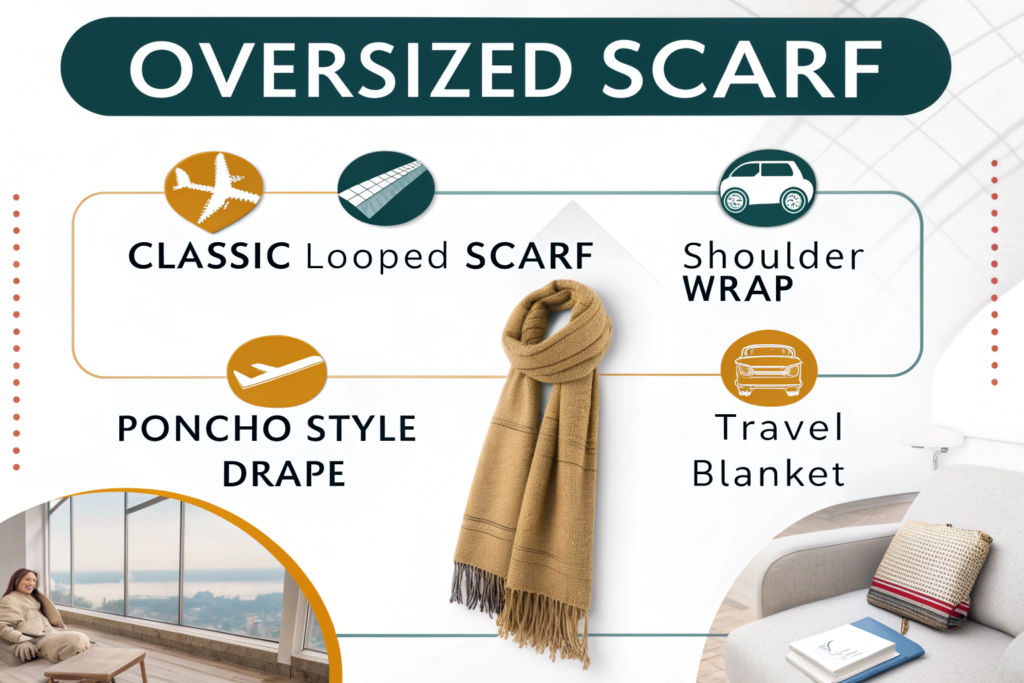 OVERSIZED SCARF

CLASSIC Looped SCARF

Shoulder WRAP

PONCHO STYLE DRAPE

Travel Blanket