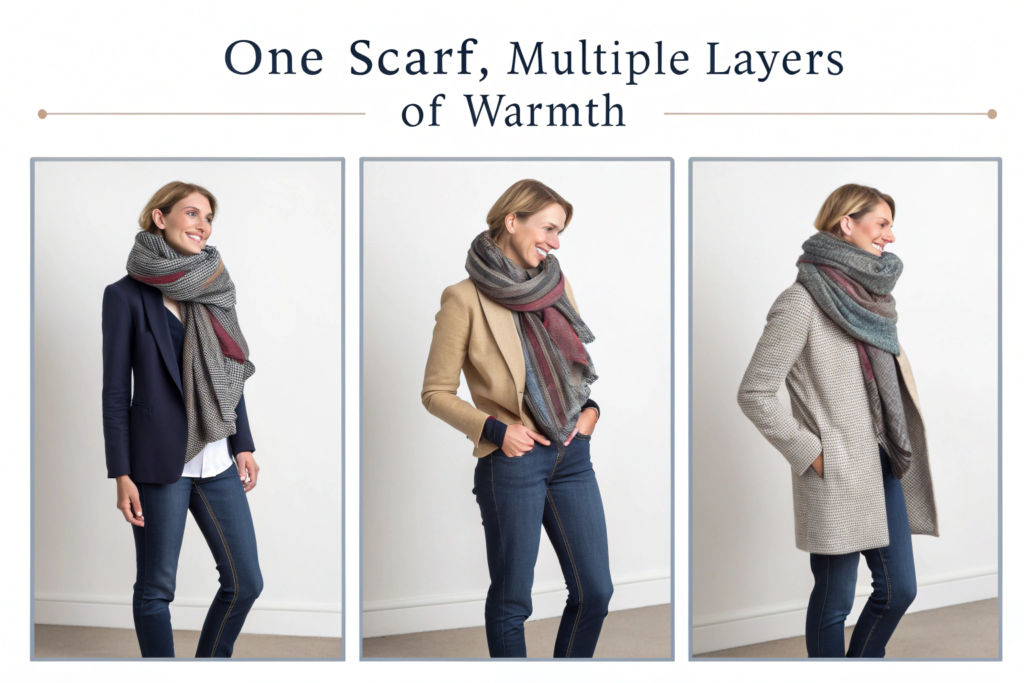 One Scarf, Multiple Layers of Warmth