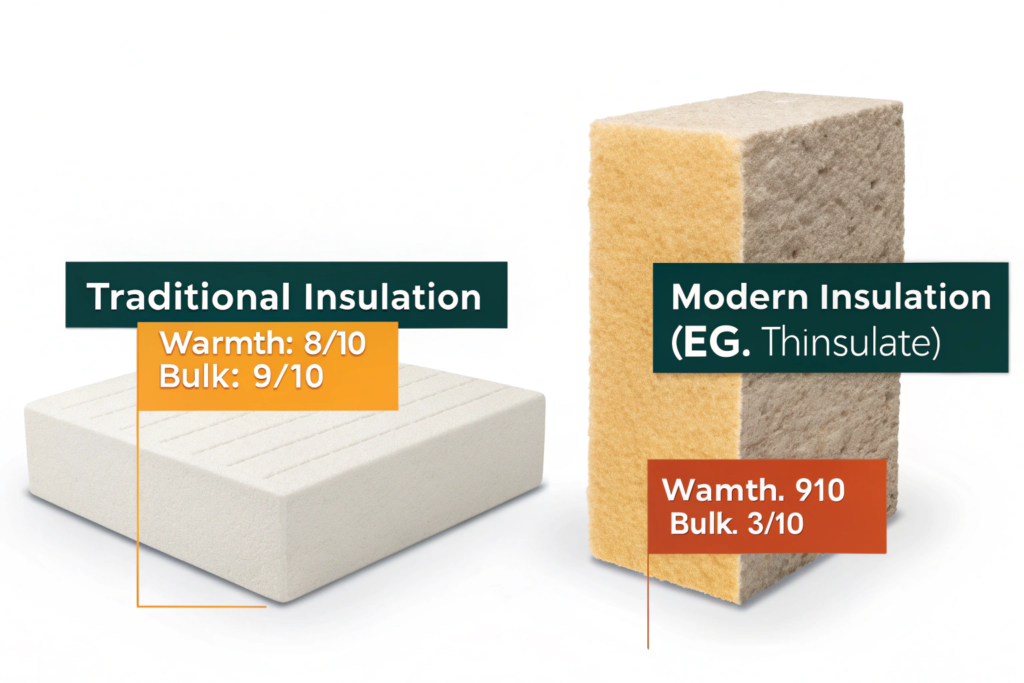 Traditional Insulation

Warmth: 8/10
Bulk: 9/10

Modern Insulation
(EG. Thinsulate)

Wamth. 910
Bulk. 3/10