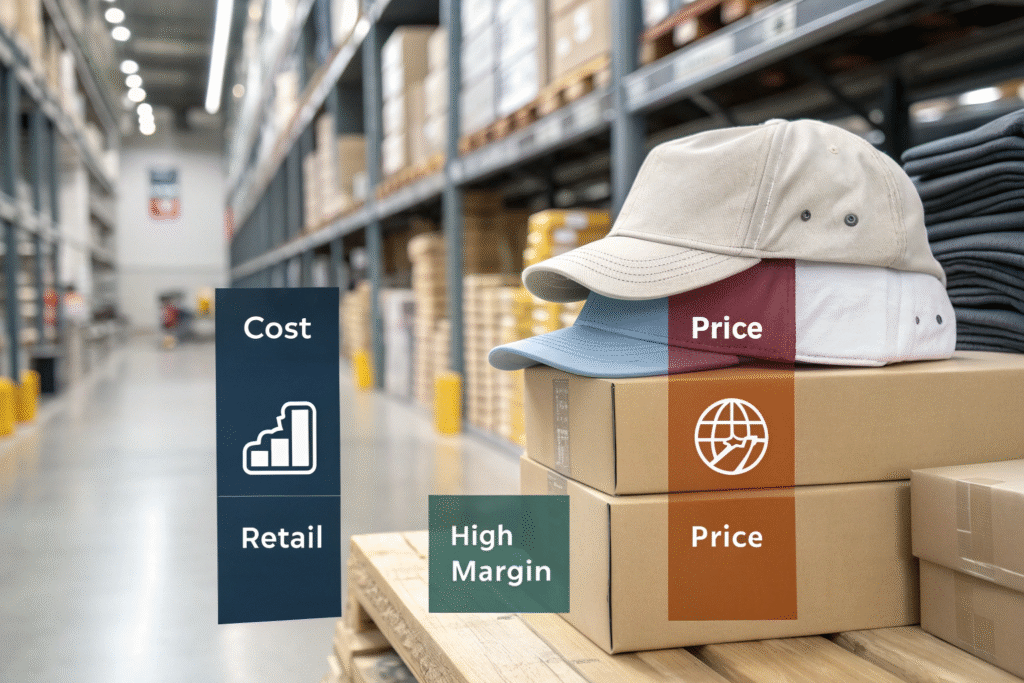 Cost

Retail

High Margin

Price

Price