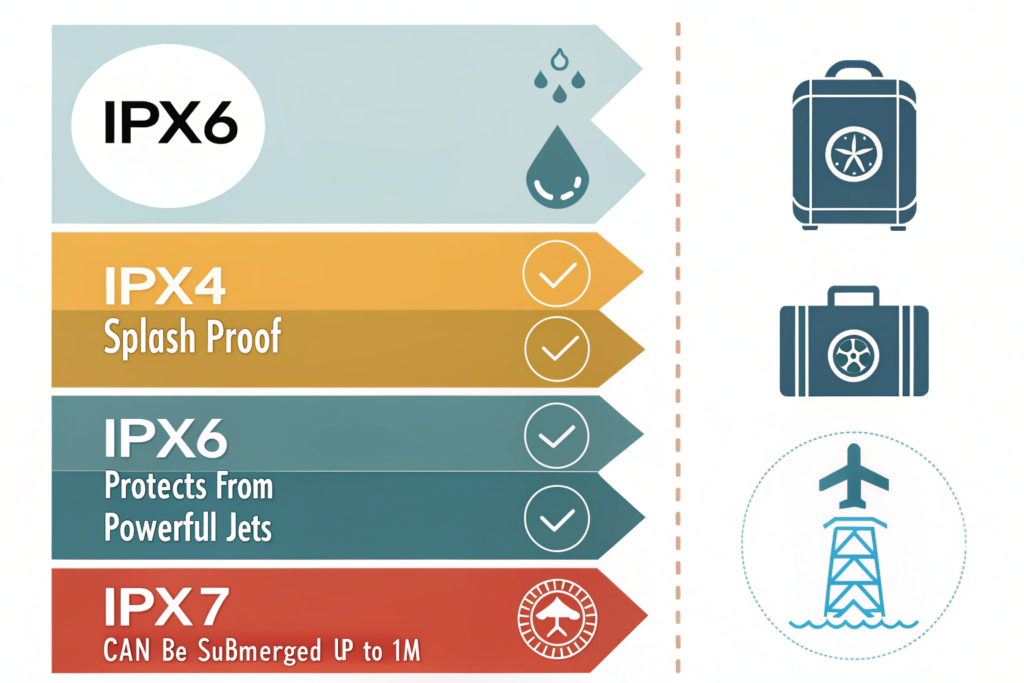 IPX6

IPX4
Splash Proof

IPX6
Protects From Powerfull Jets

IPX7
CAN Be SuBmerged UP to 1M