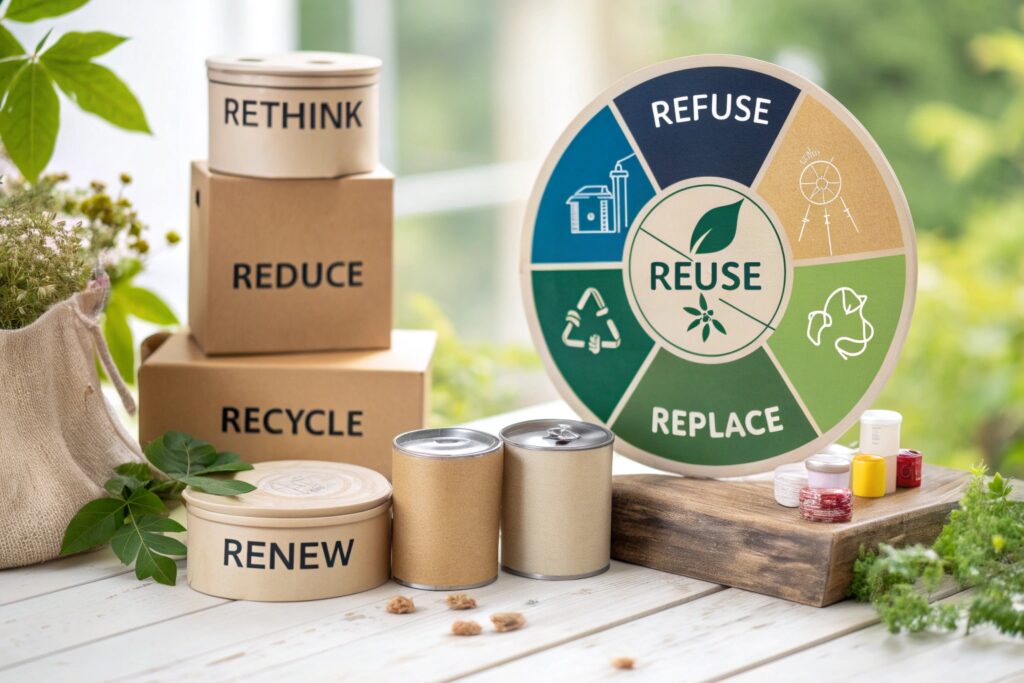 RETHINK

REDUCE

RECYCLE

RENEW

REFUSE

REUSE

REPLACE