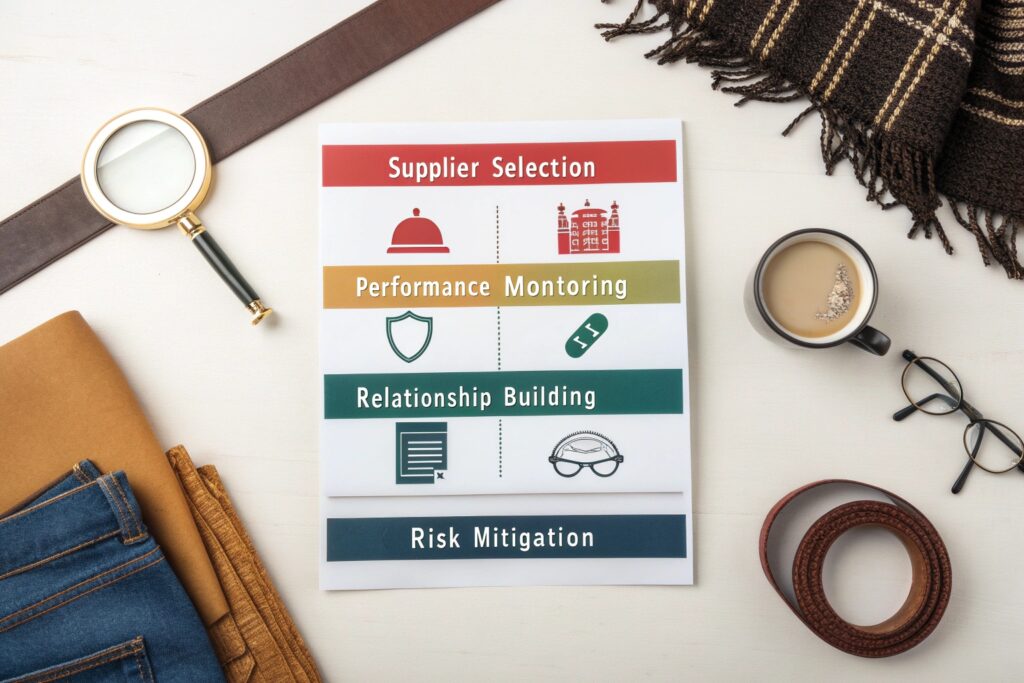 Supplier Selection

Performance Montoring

Relationship Building

Risk Mitigation