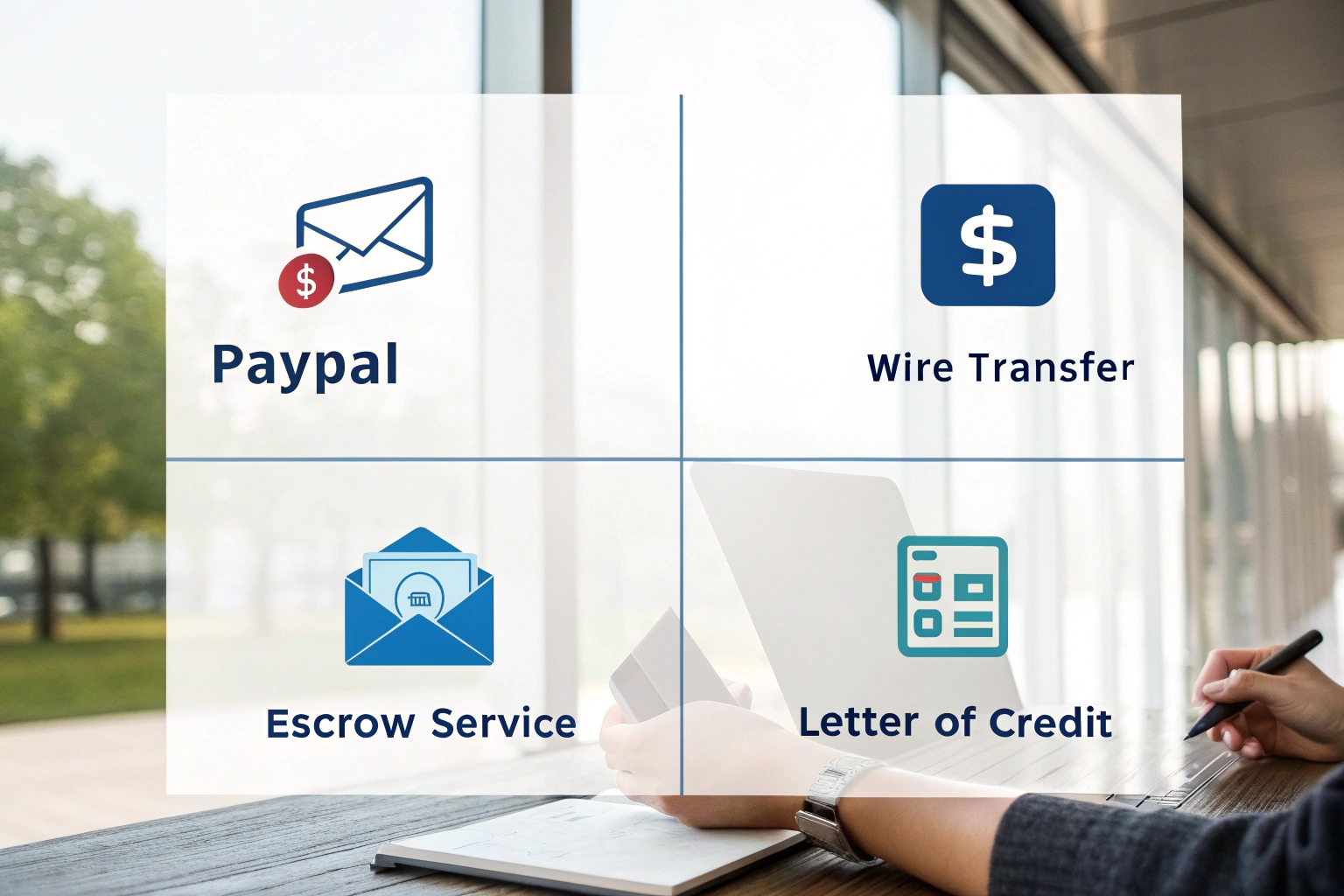 $

Paypal

$

Wire Transfer

Escrow Service

Letter of Credit